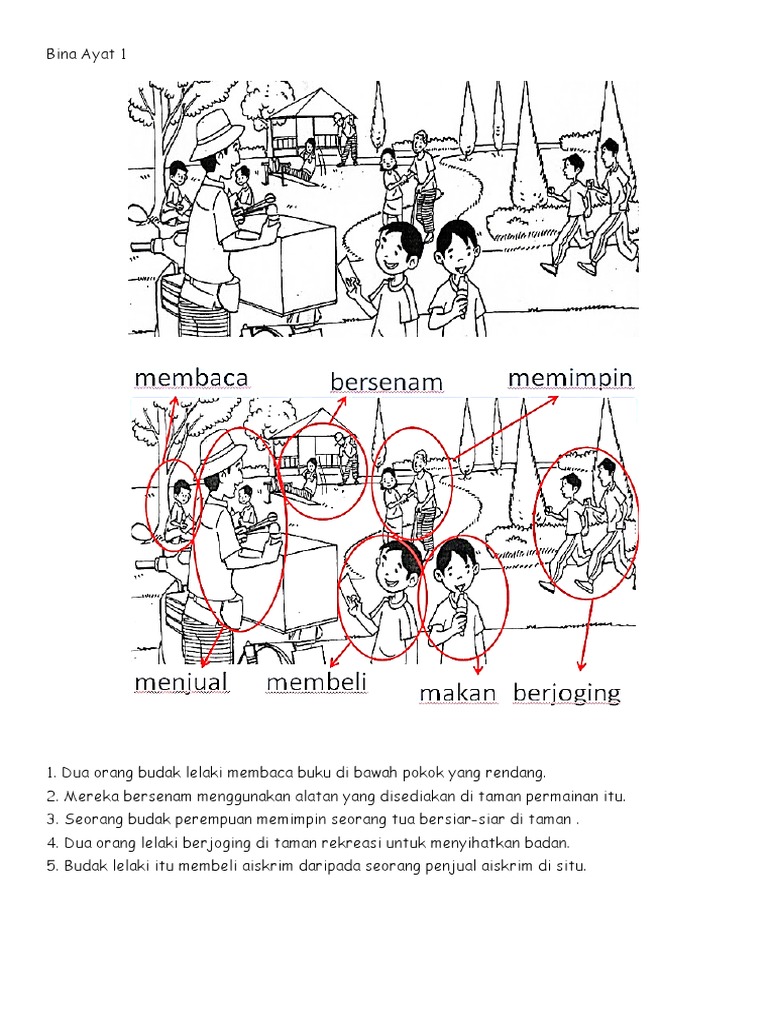 Bina Ayat 1

membaca

bersenam

memimpin

menjual

membeli

makan

berjoging

1. Dua orang budak lelaki membaca buku di bawah pokok yang rendang.
2. Mereka bersenam menggunakan alatan yang disediakan di taman permainan itu.
3. Seorang budak perempuan memimpin seorang tua bersiar-siar di taman .
4. Dua orang lelaki berjoging di taman rekreasi untuk menyihatkan badan.
5. Budak lelaki itu membeli aiskrim daripada seorang penjual aiskrim di situ.