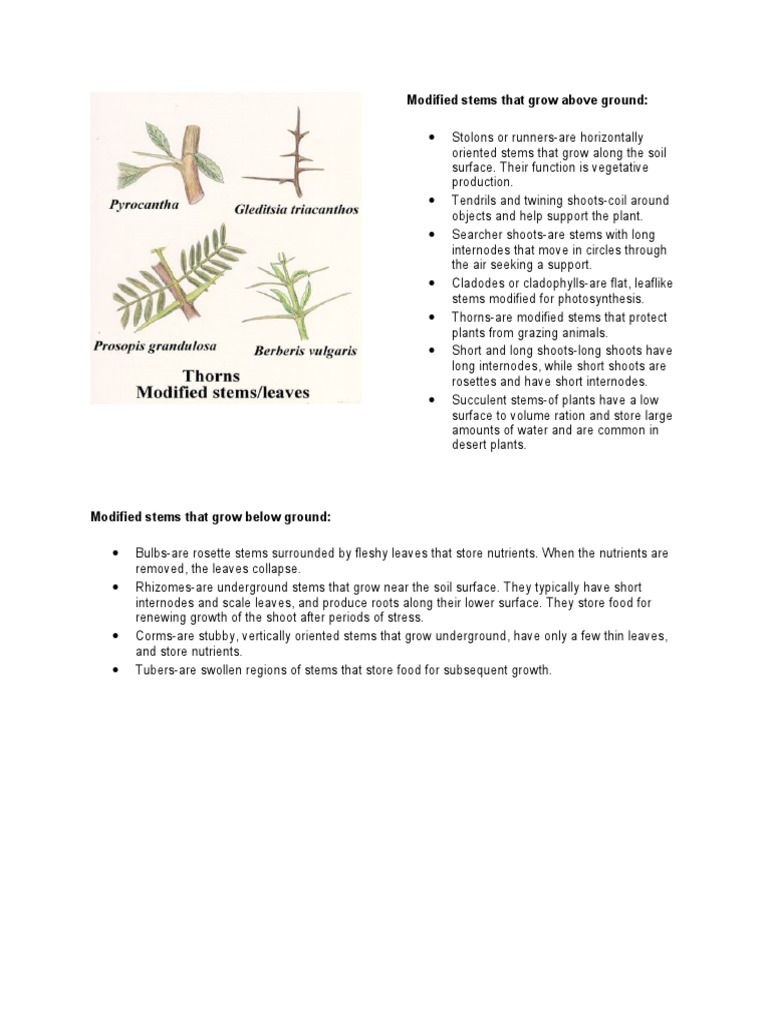 Pyrocantha

Gleditsia triacanthos

Prosopis grandulosa

Berberis vulgaris

Thorns
Modified stems/leaves

Modified stems that grow above ground:

- Stolons or runners-are horizontally oriented stems that grow along the soil surface. Their function is vegetative production.
- Tendrils and twining shoots-coil around objects and help support the plant.
- Searcher shoots-are stems with long internodes that move in circles through the air seeking a support.
- Cladodes or cladophylls-are flat, leaflike stems modified for photosynthesis.
- Thorns-are modified stems that protect plants from grazing animals.
- Short and long shoots-long shoots have long internodes, while short shoots are rosettes and have short internodes.
- Succulent stems-of plants have a low surface to volume ration and store large amounts of water and are common in desert plants.

Modified stems that grow below ground:

- Bulbs-are rosette stems surrounded by fleshy leaves that store nutrients. When the nutrients are removed, the leaves collapse.
- Rhizomes-are underground stems that grow near the soil surface. They typically have short internodes and scale leaves, and produce roots along their lower surface. They store food for renewing growth of the shoot after periods of stress.
- Corms-are stubby, vertically oriented stems that grow underground, have only a few thin leaves, and store nutrients.
- Tubers-are swollen regions of stems that store food for subsequent growth.