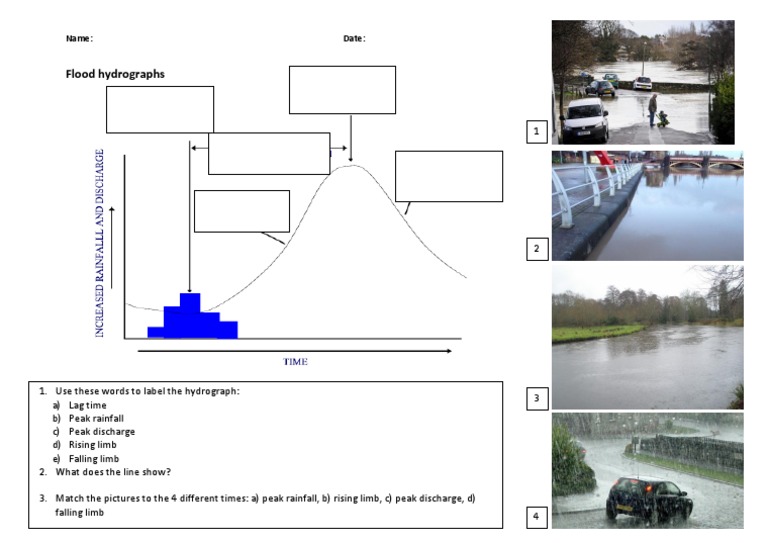 Name:

Date:

Flood hydrographs

INCREASED RAINFALLL AND DISCHARGE

TIME

1. Use these words to label the hydrograph:
a) Lag time
b) Peak rainfall
c) Peak discharge
d) Rising limb
e) Falling limb
2. What does the line show?

3. Match the pictures to the 4 different times: a) peak rainfall, b) rising limb, c) peak discharge, d) falling limb

1

2

3

4