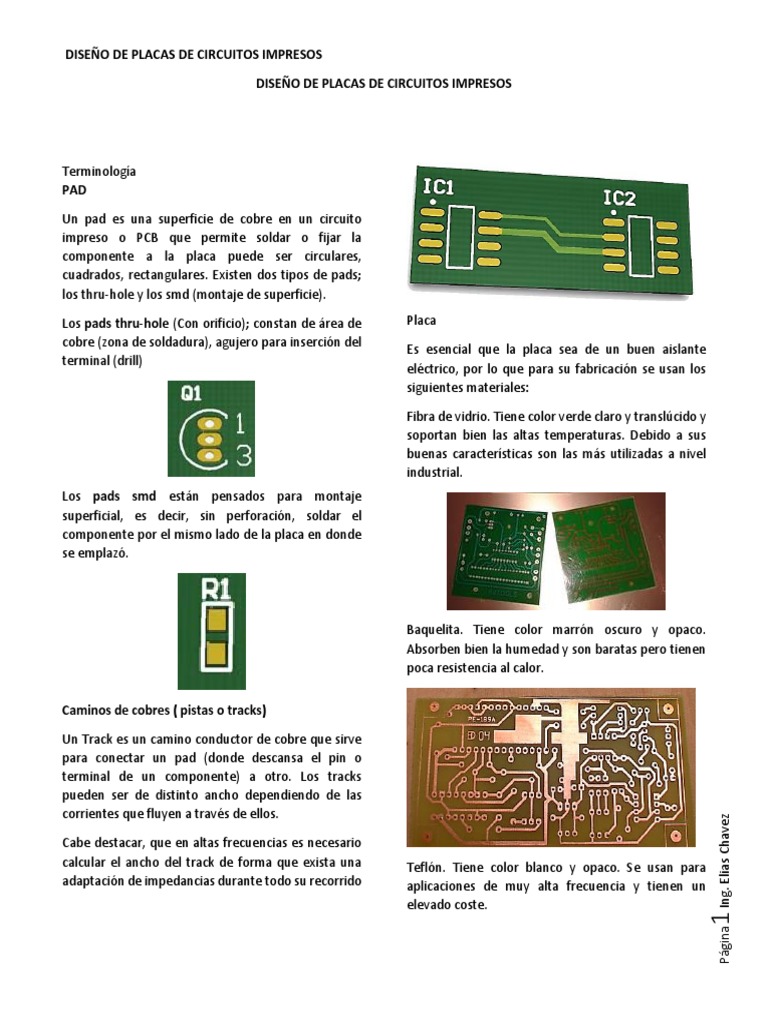 DISEÑO DE PLACAS DE CIRCUITOS IMPRESOS

DISEÑO DE PLACAS DE CIRCUITOS IMPRESOS

Terminología
PAD

Un pad es una superficie de cobre en un circuito impreso o PCB que permite soldar o fijar la componente a la placa puede ser circulares, cuadrados, rectangulares. Existen dos tipos de pads; los thru-hole y los smd (montaje de superficie).

Los pads thru-hole (Con orificio); constan de área de cobre (zona de soldadura), agujero para inserción del terminal (drill)

Q1
1
3

Los pads smd están pensados para montaje superficial, es decir, sin perforación, soldar el componente por el mismo lado de la placa en donde se emplazó.

R1

Caminos de cobres ( pistas o tracks)

Un Track es un camino conductor de cobre que sirve para conectar un pad (donde descansa el pin o terminal de un componente) a otro. Los tracks pueden ser de distinto ancho dependiendo de las corrientes que fluyen a través de ellos.

Cabe destacar, que en altas frecuencias es necesario calcular el ancho del track de forma que exista una adaptación de impedancias durante todo su recorrido

IC1
IC2

Placa

Es esencial que la placa sea de un buen aislante eléctrico, por lo que para su fabricación se usan los siguientes materiales:

Fibra de vidrio. Tiene color verde claro y translúcido y soportan bien las altas temperaturas. Debido a sus buenas características son las más utilizadas a nivel industrial.

Baquelita. Tiene color marrón oscuro y opaco. Absorben bien la humedad y son baratas pero tienen poca resistencia al calor.

Teflón. Tiene color blanco y opaco. Se usan para aplicaciones de muy alta frecuencia y tienen un elevado coste.

Página 1 Ing. Elías Chavez