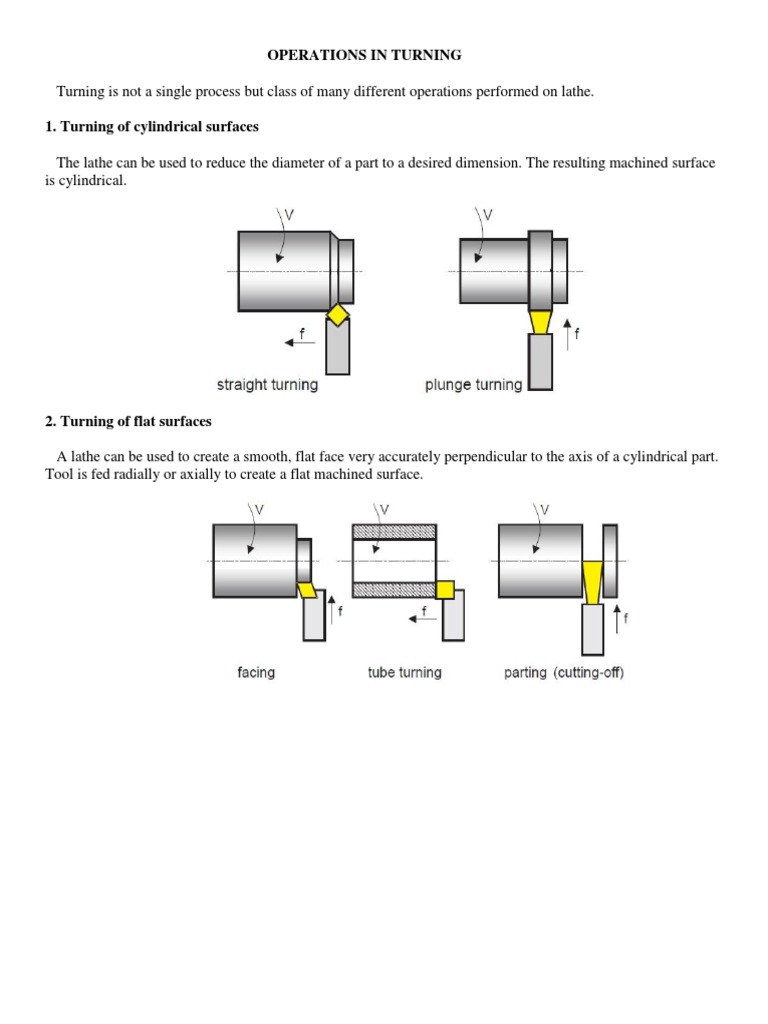 OPERATIONS IN TURNING

Turning is not a single process but class of many different operations performed on lathe.

1. Turning of cylindrical surfaces

The lathe can be used to reduce the diameter of a part to a desired dimension. The resulting machined surface is cylindrical.

V

f

straight turning

V

f

plunge turning

2. Turning of flat surfaces

A lathe can be used to create a smooth, flat face very accurately perpendicular to the axis of a cylindrical part. Tool is fed radially or axially to create a flat machined surface.

V

f

facing

V

f

tube turning

V

f

parting (cutting-off)