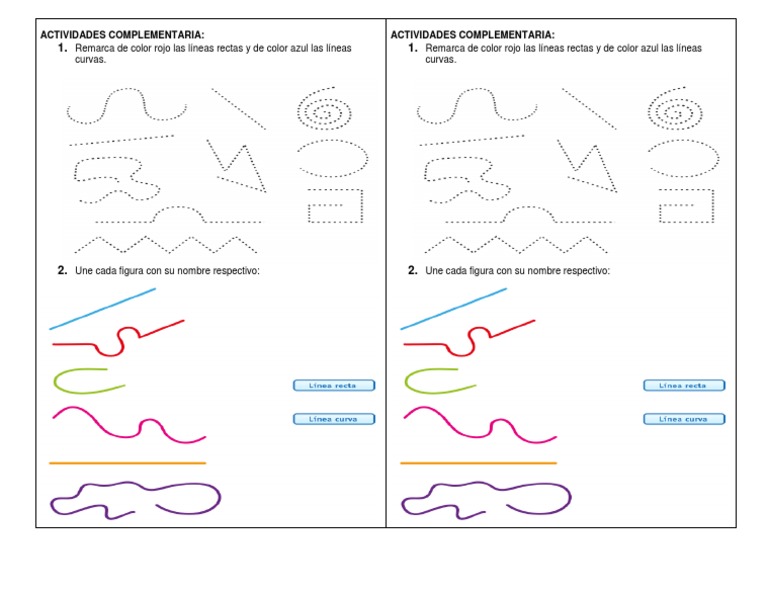 ACTIVIDADES COMPLEMENTARIA:

1. Remarca de color rojo las líneas rectas y de color azul las líneas curvas.

2. Une cada figura con su nombre respectivo:

Línea recta

Línea curva

ACTIVIDADES COMPLEMENTARIA:

1. Remarca de color rojo las líneas rectas y de color azul las líneas curvas.

2. Une cada figura con su nombre respectivo:

Línea recta

Línea curva