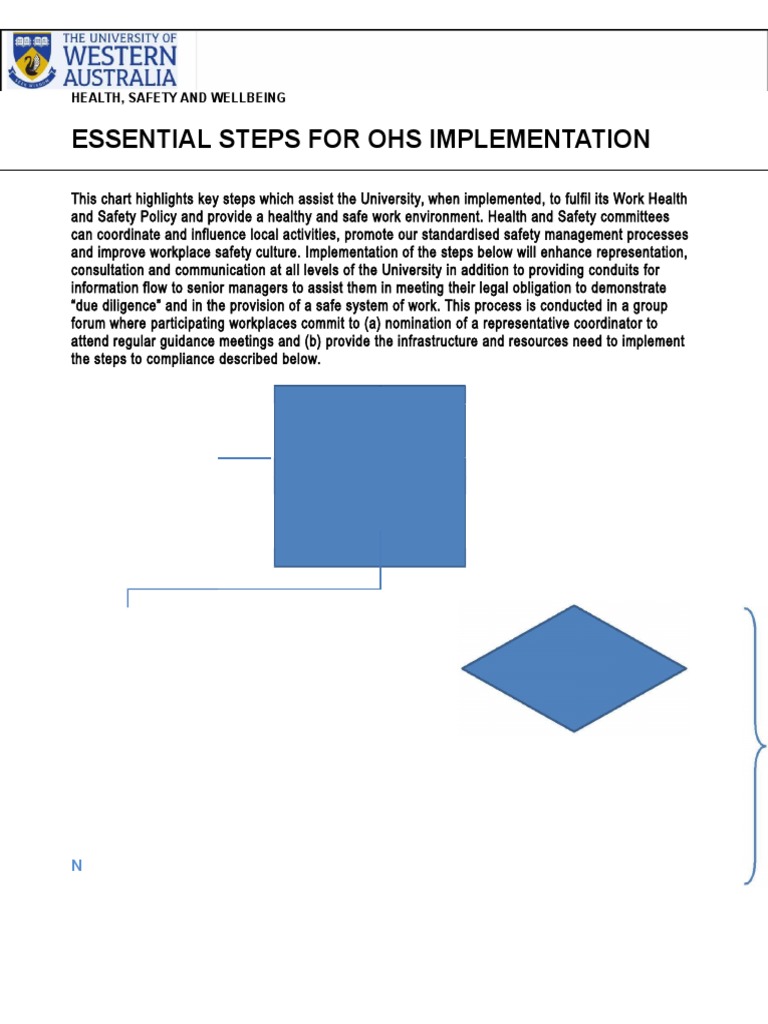 THE UNIVERSITY OF WESTERN AUSTRALIA

HEALTH, SAFETY AND WELLBEING

ESSENTIAL STEPS FOR OHS IMPLEMENTATION

This chart highlights key steps which assist the University, when implemented, to fulfil its Work Health and Safety Policy and provide a healthy and safe work environment. Health and Safety committees can coordinate and influence local activities, promote our standardised safety management processes and improve workplace safety culture. Implementation of the steps below will enhance representation, consultation and communication at all levels of the University in addition to providing conduits for information flow to senior managers to assist them in meeting their legal obligation to demonstrate "due diligence" and in the provision of a safe system of work. This process is conducted in a group forum where participating workplaces commit to (a) nomination of a representative coordinator to attend regular guidance meetings and (b) provide the infrastructure and resources need to implement the steps to compliance described below.

N