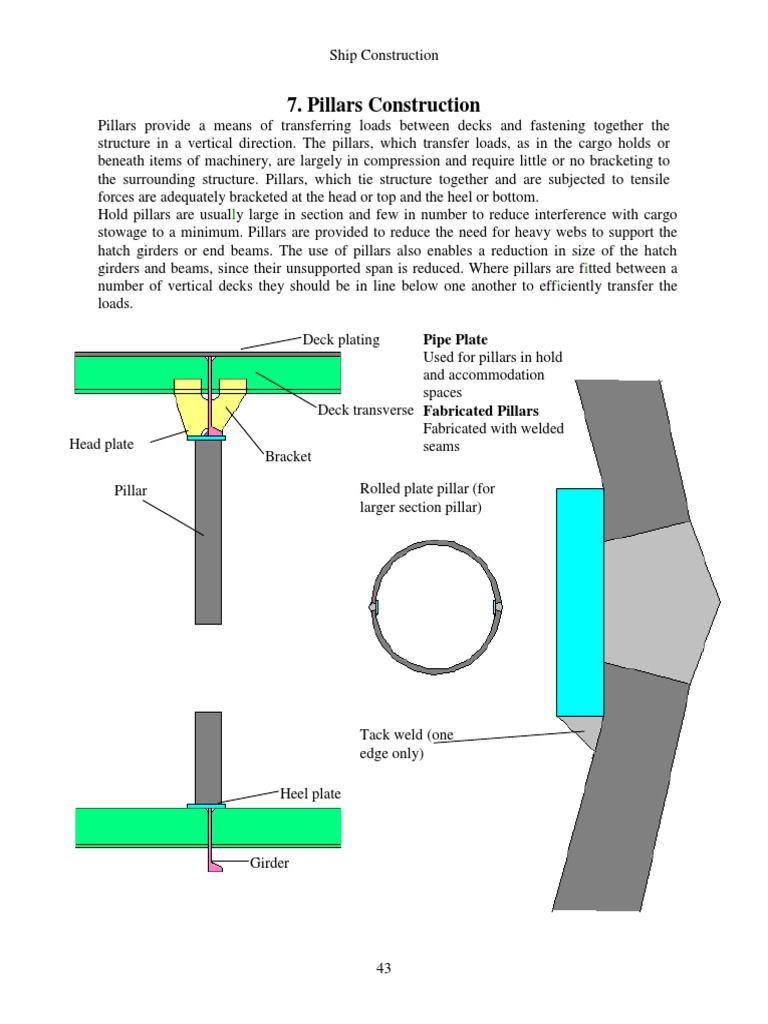 Ship Construction

7. Pillars Construction

Pillars provide a means of transferring loads between decks and fastening together the structure in a vertical direction. The pillars, which transfer loads, as in the cargo holds or beneath items of machinery, are largely in compression and require little or no bracketing to the surrounding structure. Pillars, which tie structure together and are subjected to tensile forces are adequately bracketed at the head or top and the heel or bottom.
Hold pillars are usually large in section and few in number to reduce interference with cargo stowage to a minimum. Pillars are provided to reduce the need for heavy webs to support the hatch girders or end beams. The use of pillars also enables a reduction in size of the hatch girders and beams, since their unsupported span is reduced. Where pillars are fitted between a number of vertical decks they should be in line below one another to efficiently transfer the loads.

Deck plating
Deck transverse
Head plate
Bracket
Pillar
Heel plate
Girder

Pipe Plate
Used for pillars in hold and accommodation spaces
Fabricated Pillars
Fabricated with welded seams

Rolled plate pillar (for larger section pillar)

Tack weld (one edge only)

43