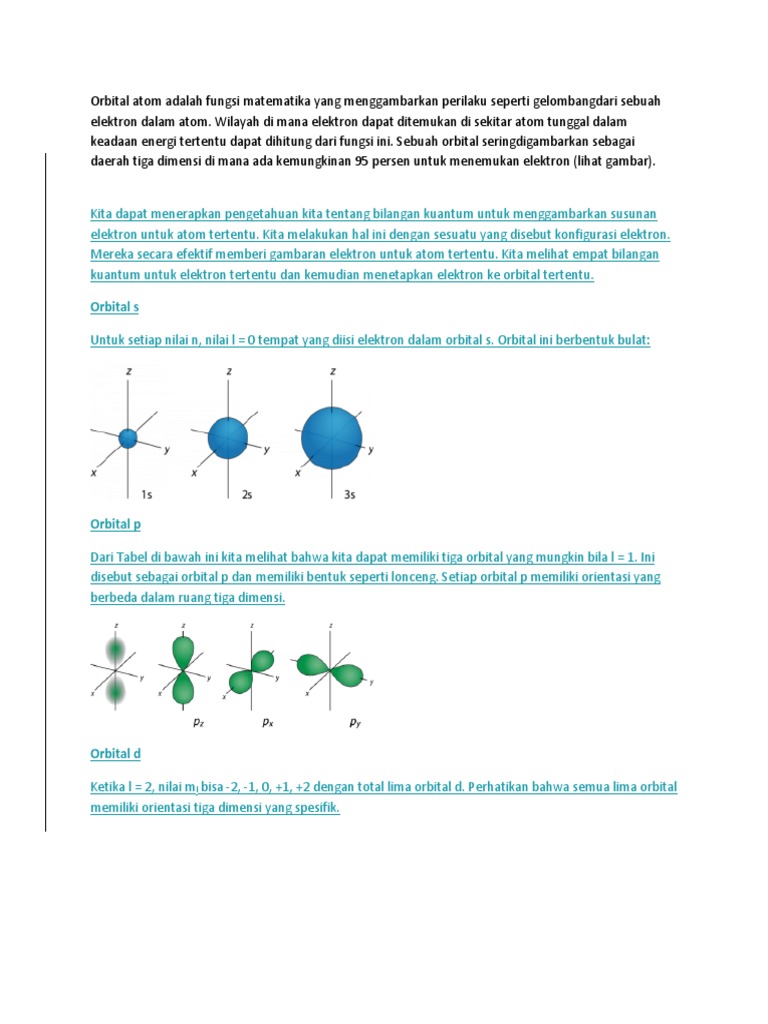 Orbital atom adalah fungsi matematika yang menggambarkan perilaku seperti gelombangdari sebuah elektron dalam atom. Wilayah di mana elektron dapat ditemukan di sekitar atom tunggal dalam keadaan energi tertentu dapat dihitung dari fungsi ini. Sebuah orbital seringdigambarkan sebagai daerah tiga dimensi di mana ada kemungkinan 95 persen untuk menemukan elektron (lihat gambar).

Kita dapat menerapkan pengetahuan kita tentang bilangan kuantum untuk menggambarkan susunan elektron untuk atom tertentu. Kita melakukan hal ini dengan sesuatu yang disebut konfigurasi elektron. Mereka secara efektif memberi gambaran elektron untuk atom tertentu. Kita melihat empat bilangan kuantum untuk elektron tertentu dan kemudian menetapkan elektron ke orbital tertentu.

Orbital s

Untuk setiap nilai n, nilai l = 0 tempat yang diisi elektron dalam orbital s. Orbital ini berbentuk bulat:

z y x 1s
z y x 2s
z y x 3s

Orbital p

Dari Tabel di bawah ini kita melihat bahwa kita dapat memiliki tiga orbital yang mungkin bila l = 1. Ini disebut sebagai orbital p dan memiliki bentuk seperti lonceng. Setiap orbital p memiliki orientasi yang berbeda dalam ruang tiga dimensi.

z y x
z y x $p_z$
z y x $p_x$
z y x $p_y$

Orbital d

Ketika l = 2, nilai $m_l$ bisa -2, -1, 0, +1, +2 dengan total lima orbital d. Perhatikan bahwa semua lima orbital memiliki orientasi tiga dimensi yang spesifik.