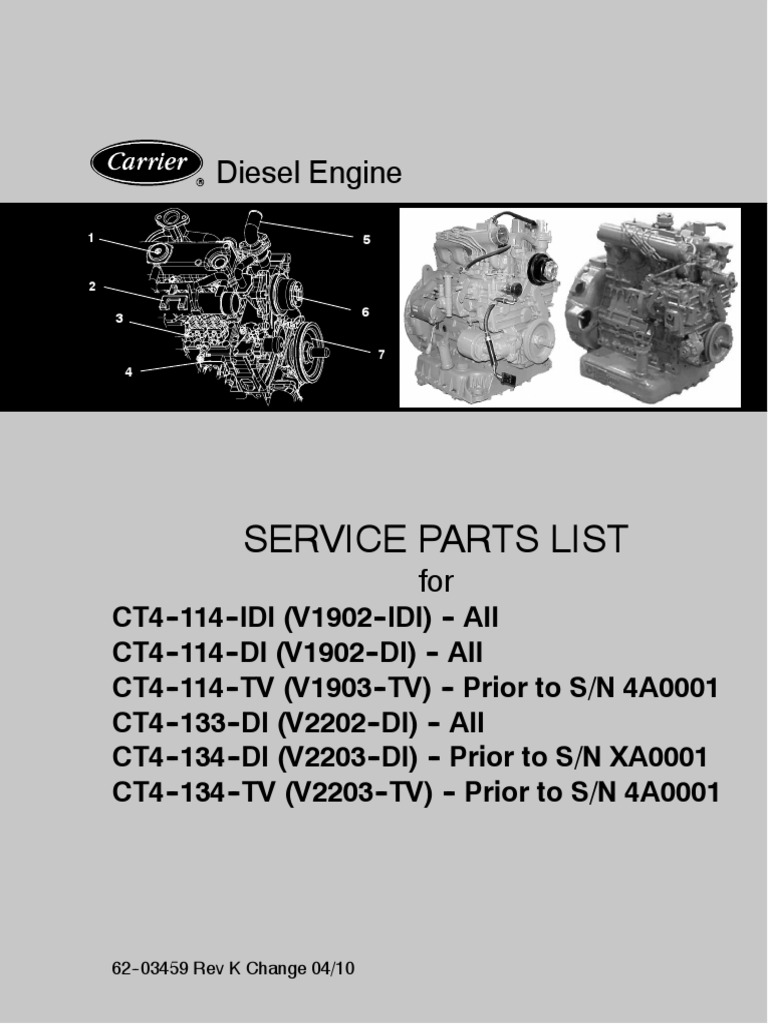 Carrier® Diesel Engine

1
2
3
4
5
6
7

SERVICE PARTS LIST

for

CT4-114-IDI (V1902-IDI) - All
CT4-114-DI (V1902-DI) - All
CT4-114-TV (V1903-TV) - Prior to S/N 4A0001
CT4-133-DI (V2202-DI) - All
CT4-134-DI (V2203-DI) - Prior to S/N XA0001
CT4-134-TV (V2203-TV) - Prior to S/N 4A0001

62-03459 Rev K Change 04/10