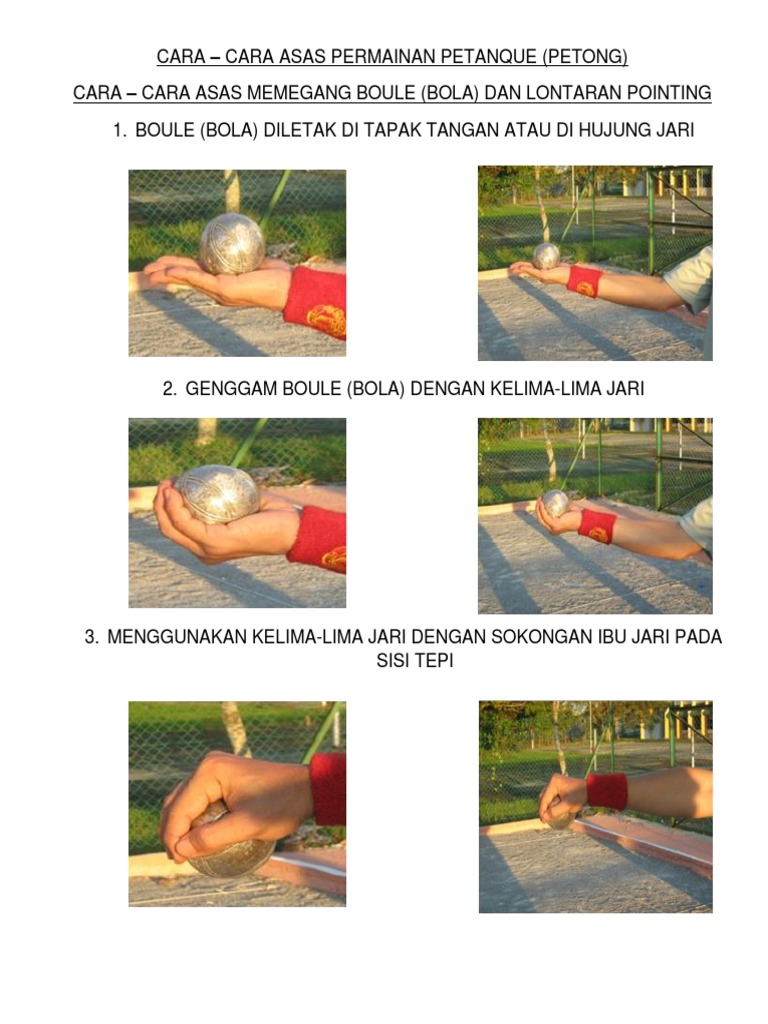 CARA – CARA ASAS PERMAINAN PETANQUE (PETONG)

CARA – CARA ASAS MEMEGANG BOULE (BOLA) DAN LONTARAN POINTING

1. BOULE (BOLA) DILETAK DI TAPAK TANGAN ATAU DI HUJUNG JARI

2. GENGGAM BOULE (BOLA) DENGAN KELIMA-LIMA JARI

3. MENGGUNAKAN KELIMA-LIMA JARI DENGAN SOKONGAN IBU JARI PADA SISI TEPI