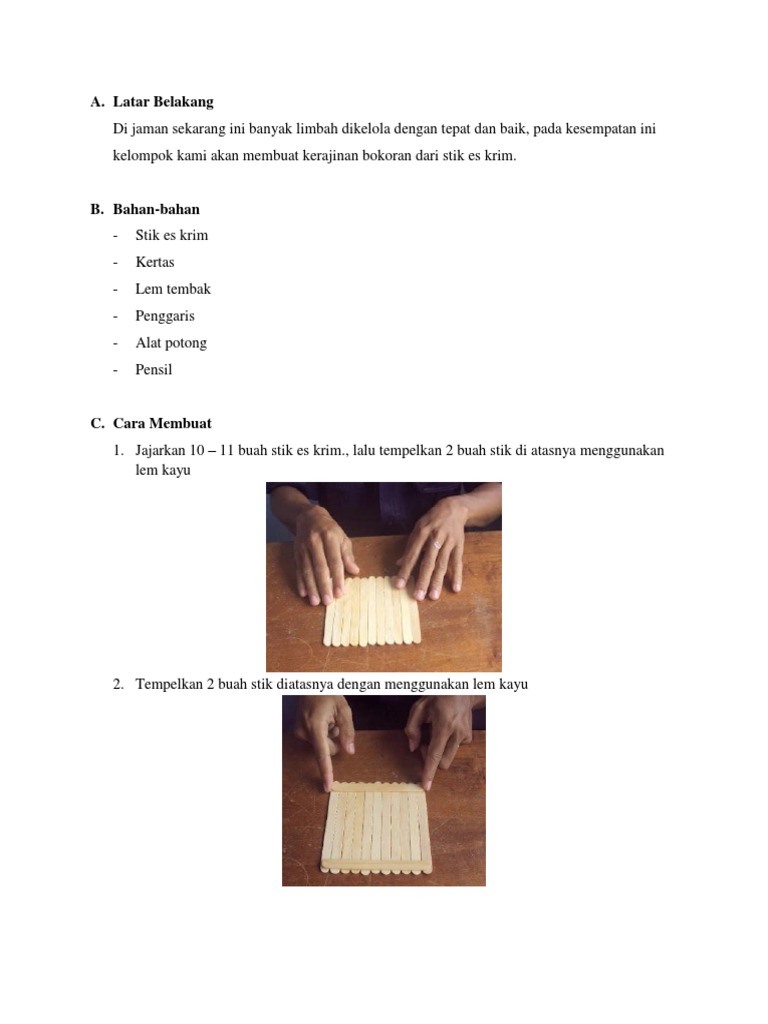 A. Latar Belakang

Di jaman sekarang ini banyak limbah dikelola dengan tepat dan baik, pada kesempatan ini kelompok kami akan membuat kerajinan bokoran dari stik es krim.

B. Bahan-bahan

- Stik es krim
- Kertas
- Lem tembak
- Penggaris
- Alat potong
- Pensil

C. Cara Membuat

1. Jajarkan 10 – 11 buah stik es krim., lalu tempelkan 2 buah stik di atasnya menggunakan lem kayu

2. Tempelkan 2 buah stik diatasnya dengan menggunakan lem kayu