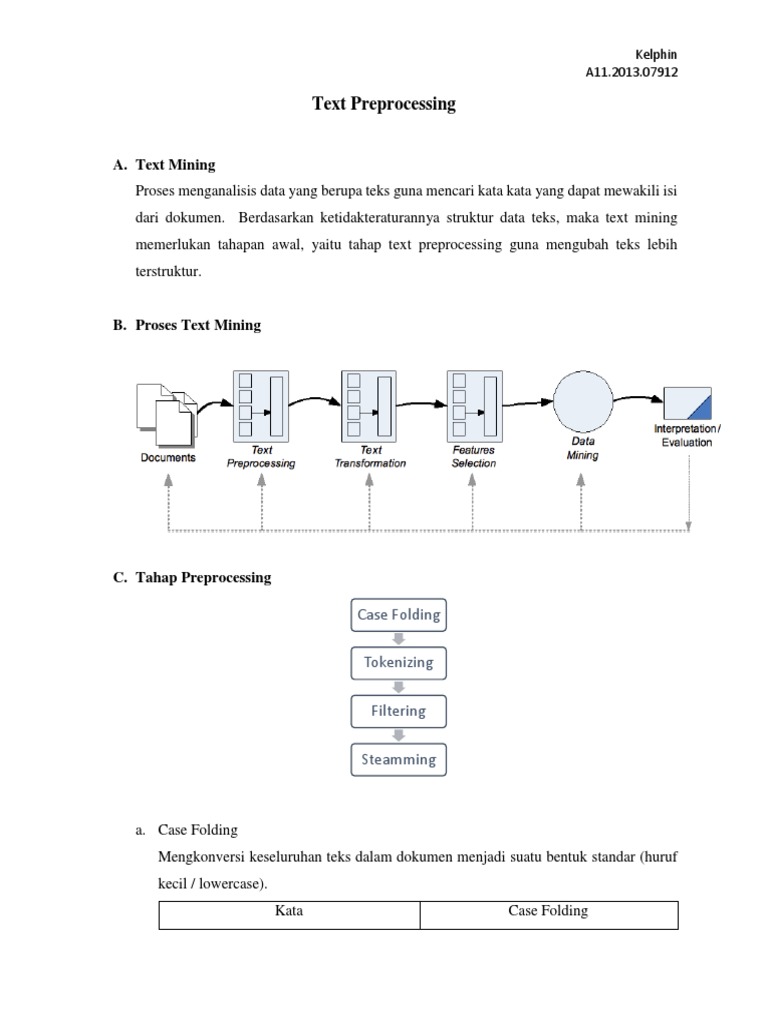 Kelphin
A11.2013.07912

Text Preprocessing

A. Text Mining

Proses menganalisis data yang berupa teks guna mencari kata kata yang dapat mewakili isi dari dokumen. Berdasarkan ketidakteraturannya struktur data teks, maka text mining memerlukan tahapan awal, yaitu tahap text preprocessing guna mengubah teks lebih terstruktur.

B. Proses Text Mining

Documents
Text Preprocessing
Text Transformation
Features Selection
Data Mining
Interpretation / Evaluation

C. Tahap Preprocessing

Case Folding
Tokenizing
Filtering
Steamming

a. Case Folding

Mengkonversi keseluruhan teks dalam dokumen menjadi suatu bentuk standar (huruf kecil / lowercase).

| Kata | Case Folding |
|---|---|