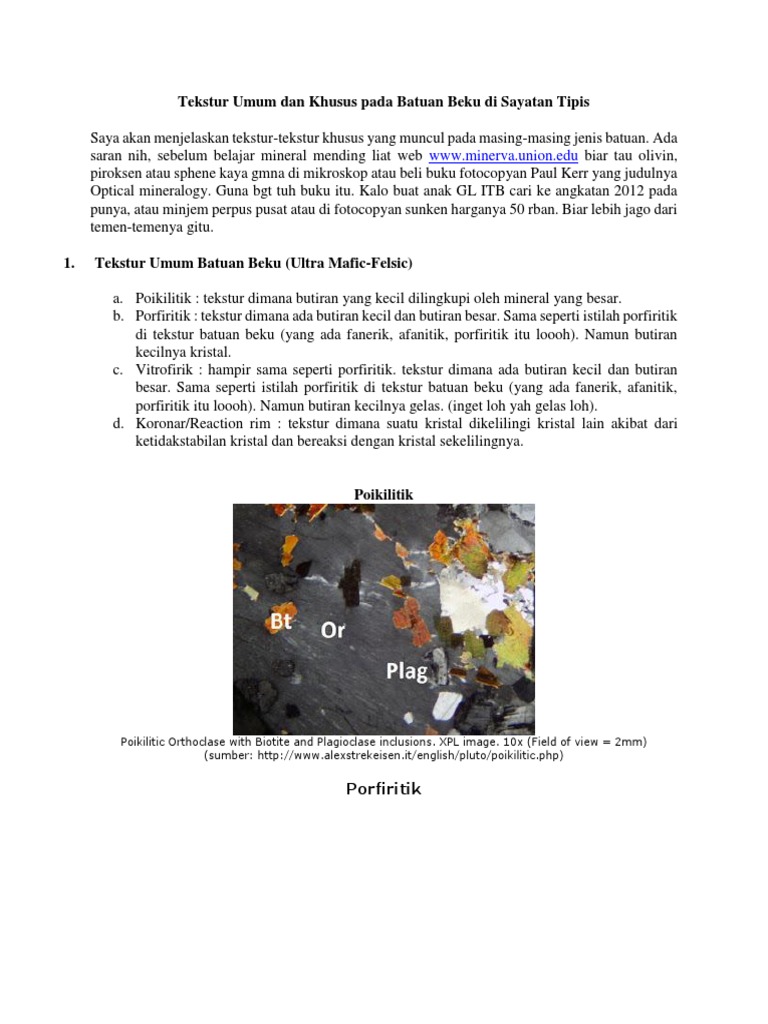 Tekstur Umum dan Khusus pada Batuan Beku di Sayatan Tipis

Saya akan menjelaskan tekstur-tekstur khusus yang muncul pada masing-masing jenis batuan. Ada saran nih, sebelum belajar mineral mending liat web www.minerva.union.edu biar tau olivin, piroksen atau sphene kaya gmna di mikroskop atau beli buku fotocopyan Paul Kerr yang judulnya Optical mineralogy. Guna bgt tuh buku itu. Kalo buat anak GL ITB cari ke angkatan 2012 pada punya, atau minjem perpus pusat atau di fotocopyan sunken harganya 50 rban. Biar lebih jago dari temen-temenya gitu.

1. Tekstur Umum Batuan Beku (Ultra Mafic-Felsic)

a. Poikilitik : tekstur dimana butiran yang kecil dilingkupi oleh mineral yang besar.
b. Porfiritik : tekstur dimana ada butiran kecil dan butiran besar. Sama seperti istilah porfiritik di tekstur batuan beku (yang ada fanerik, afanitik, porfiritik itu loooh). Namun butiran kecilnya kristal.
c. Vitrofirik : hampir sama seperti porfiritik. tekstur dimana ada butiran kecil dan butiran besar. Sama seperti istilah porfiritik di tekstur batuan beku (yang ada fanerik, afanitik, porfiritik itu loooh). Namun butiran kecilnya gelas. (inget loh yah gelas loh).
d. Koronar/Reaction rim : tekstur dimana suatu kristal dikelilingi kristal lain akibat dari ketidakstabilan kristal dan bereaksi dengan kristal sekelilingnya.

Poikilitik

Bt Or Plag

Poikilitic Orthoclase with Biotite and Plagioclase inclusions. XPL image. 10x (Field of view = 2mm)
(sumber: http://www.alexstrekeisen.it/english/pluto/poikilitic.php)

Porfiritik