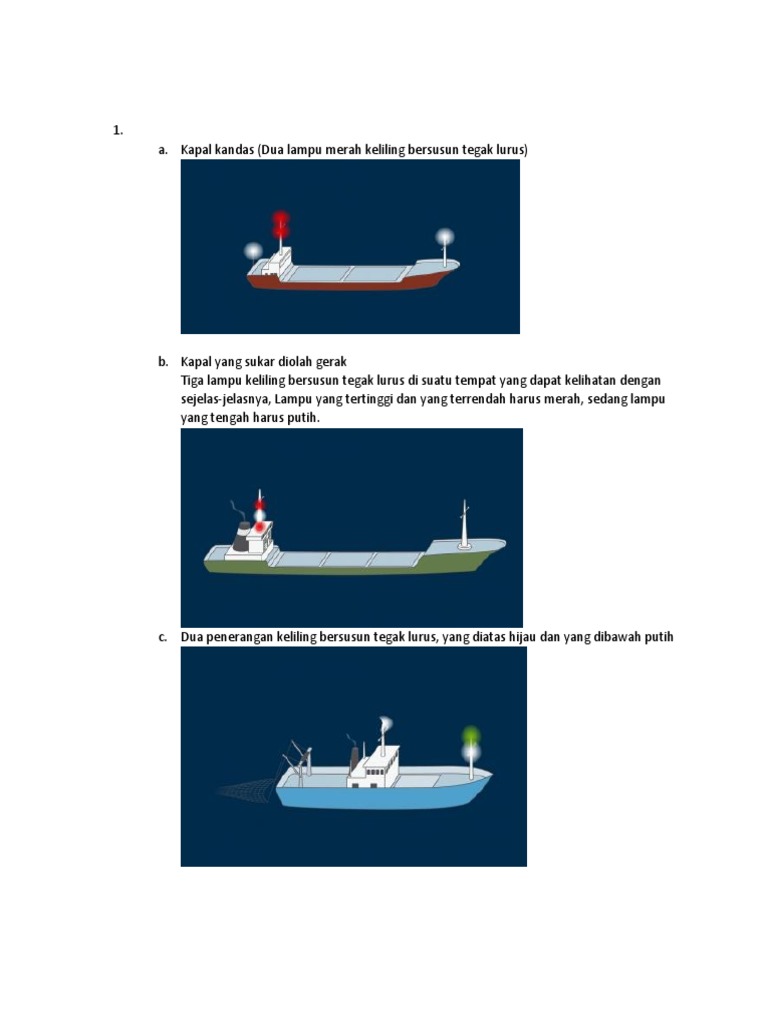 1.

a. Kapal kandas (Dua lampu merah keliling bersusun tegak lurus)

b. Kapal yang sukar diolah gerak
Tiga lampu keliling bersusun tegak lurus di suatu tempat yang dapat kelihatan dengan sejelas-jelasnya, Lampu yang tertinggi dan yang terrendah harus merah, sedang lampu yang tengah harus putih.

c. Dua penerangan keliling bersusun tegak lurus, yang diatas hijau dan yang dibawah putih