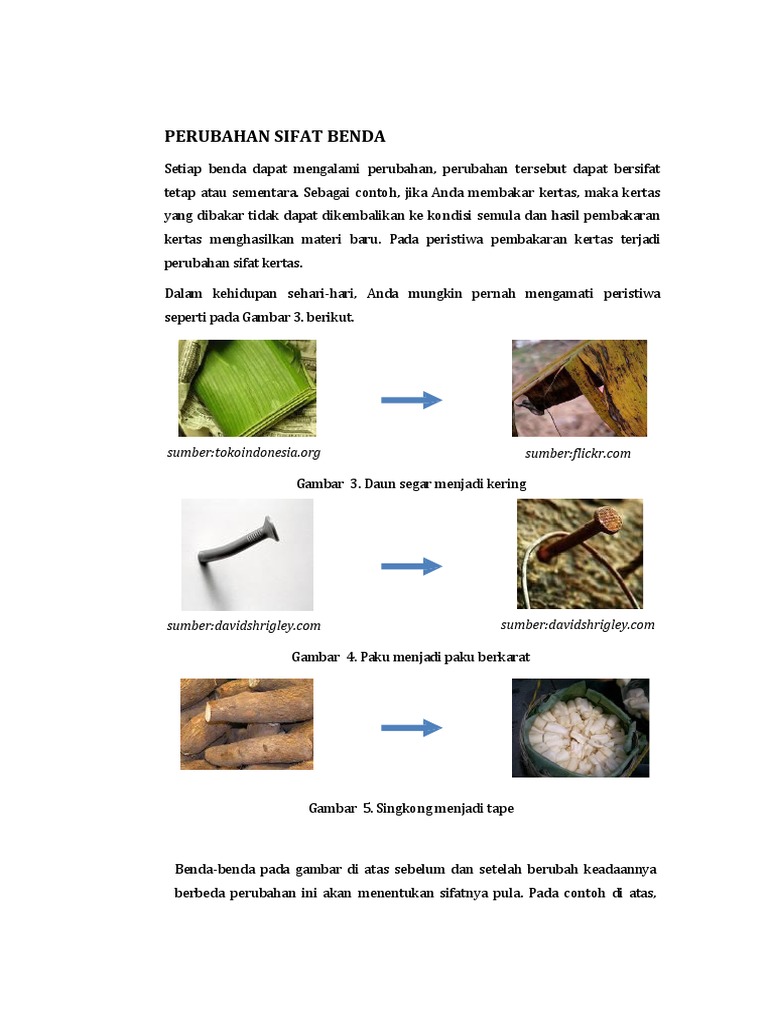 PERUBAHAN SIFAT BENDA

Setiap benda dapat mengalami perubahan, perubahan tersebut dapat bersifat tetap atau sementara. Sebagai contoh, jika Anda membakar kertas, maka kertas yang dibakar tidak dapat dikembalikan ke kondisi semula dan hasil pembakaran kertas menghasilkan materi baru. Pada peristiwa pembakaran kertas terjadi perubahan sifat kertas.

Dalam kehidupan sehari-hari, Anda mungkin pernah mengamati peristiwa seperti pada Gambar 3. berikut.

sumber:tokoindonesia.org

sumber:flickr.com

Gambar 3. Daun segar menjadi kering

sumber:davidshrigley.com

sumber:davidshrigley.com

Gambar 4. Paku menjadi paku berkarat

Gambar 5. Singkong menjadi tape

Benda-benda pada gambar di atas sebelum dan setelah berubah keadaannya berbeda perubahan ini akan menentukan sifatnya pula. Pada contoh di atas,