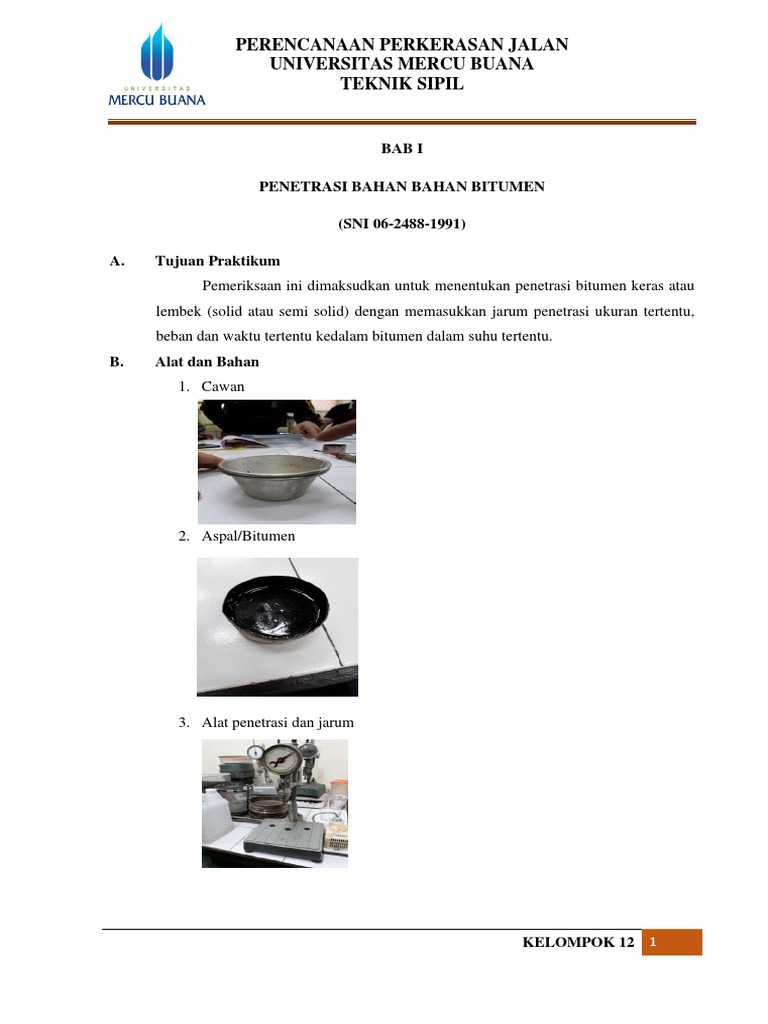 UNIVERSITAS
MERCU BUANA

PERENCANAAN PERKERASAN JALAN
UNIVERSITAS MERCU BUANA
TEKNIK SIPIL

BAB I

PENETRASI BAHAN BAHAN BITUMEN

(SNI 06-2488-1991)

A. Tujuan Praktikum

Pemeriksaan ini dimaksudkan untuk menentukan penetrasi bitumen keras atau lembek (solid atau semi solid) dengan memasukkan jarum penetrasi ukuran tertentu, beban dan waktu tertentu kedalam bitumen dalam suhu tertentu.

B. Alat dan Bahan

1. Cawan

2. Aspal/Bitumen

3. Alat penetrasi dan jarum

KELOMPOK 12 1