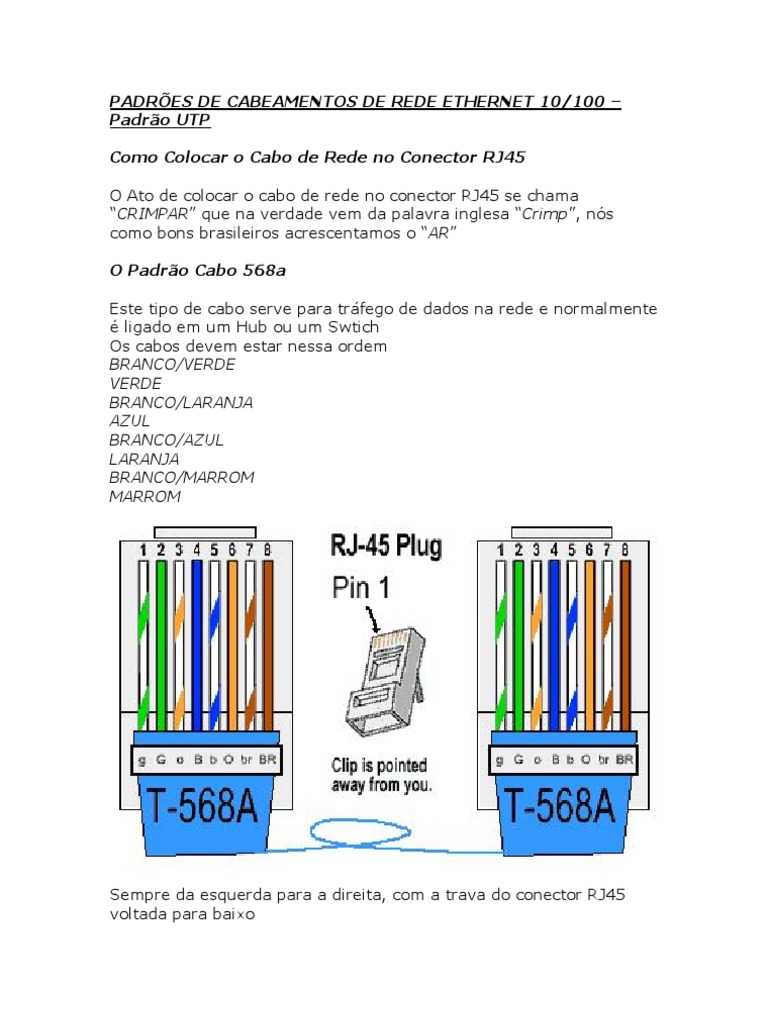 PADRÕES DE CABEAMENTOS DE REDE ETHERNET 10/100 – Padrão UTP

Como Colocar o Cabo de Rede no Conector RJ45

O Ato de colocar o cabo de rede no conector RJ45 se chama "CRIMPAR" que na verdade vem da palavra inglesa "Crimp", nós como bons brasileiros acrescentamos o "AR"

O Padrão Cabo 568a

Este tipo de cabo serve para tráfego de dados na rede e normalmente é ligado em um Hub ou um Swtich
Os cabos devem estar nessa ordem
BRANCO/VERDE
VERDE
BRANCO/LARANJA
AZUL
BRANCO/AZUL
LARANJA
BRANCO/MARROM
MARROM

1 2 3 4 5 6 7 8
g G o B b O br BR
T-568A

RJ-45 Plug
Pin 1
Clip is pointed away from you.

1 2 3 4 5 6 7 8
g G o B b O br BR
T-568A

Sempre da esquerda para a direita, com a trava do conector RJ45 voltada para baixo