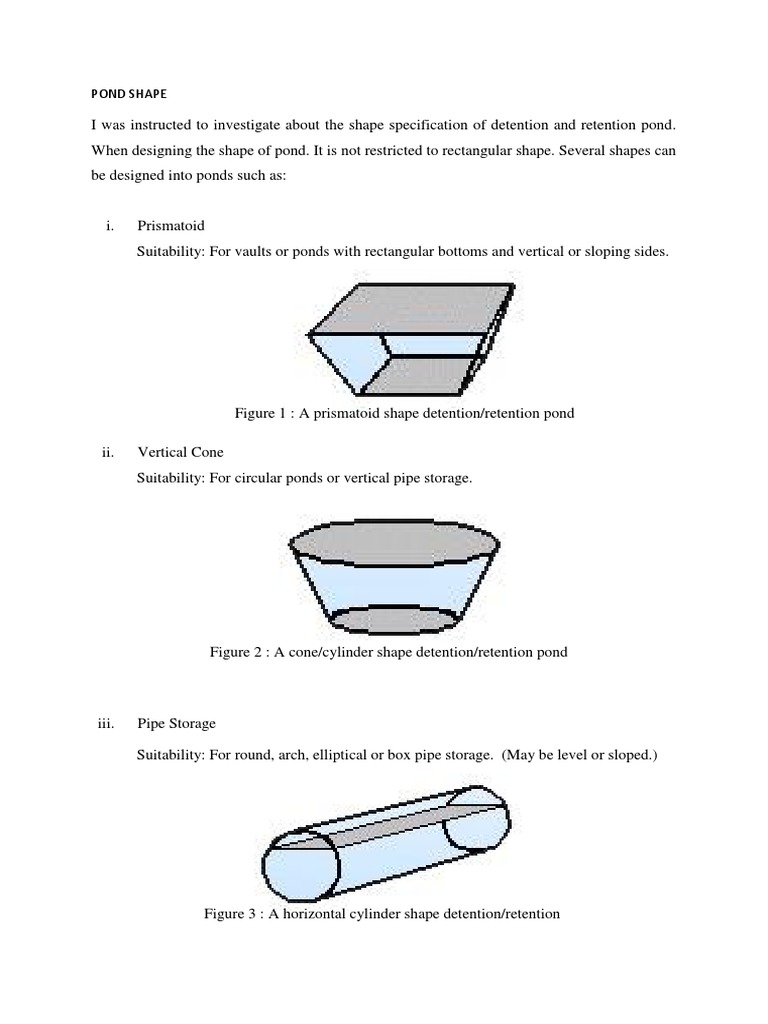 POND SHAPE

I was instructed to investigate about the shape specification of detention and retention pond. When designing the shape of pond. It is not restricted to rectangular shape. Several shapes can be designed into ponds such as:

i. Prismatoid
Suitability: For vaults or ponds with rectangular bottoms and vertical or sloping sides.

Figure 1 : A prismatoid shape detention/retention pond

ii. Vertical Cone
Suitability: For circular ponds or vertical pipe storage.

Figure 2 : A cone/cylinder shape detention/retention pond

iii. Pipe Storage
Suitability: For round, arch, elliptical or box pipe storage. (May be level or sloped.)

Figure 3 : A horizontal cylinder shape detention/retention