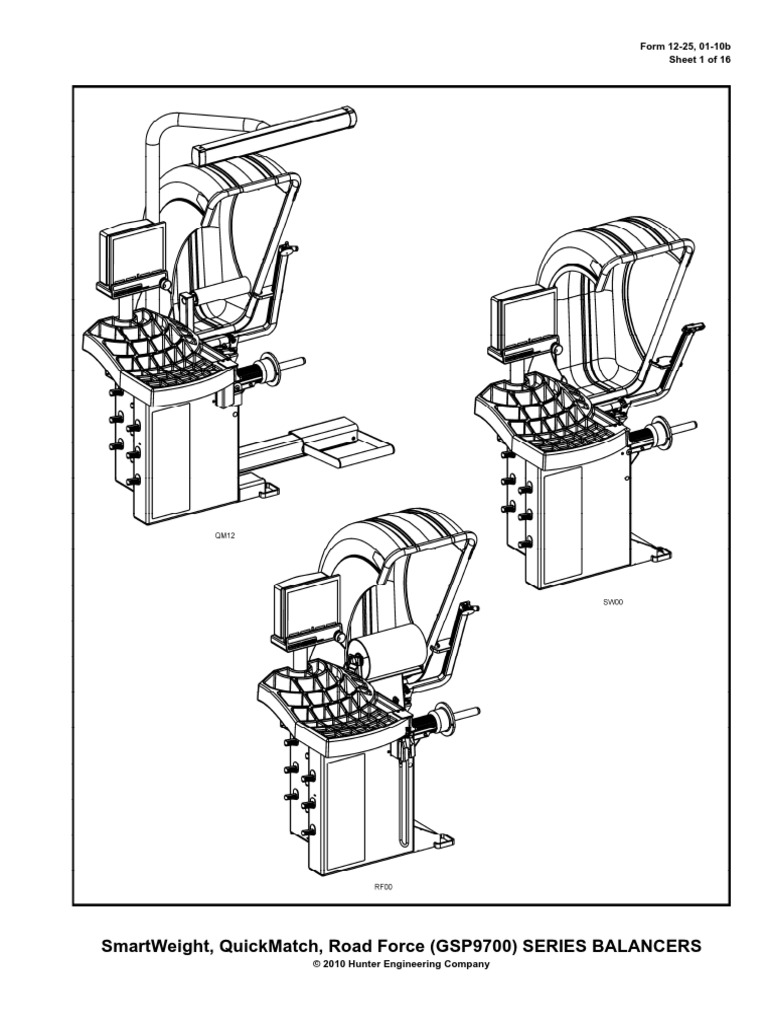 Form 12-25, 01-10b
Sheet 1 of 16

QM12

SW00

RF00

SmartWeight, QuickMatch, Road Force (GSP9700) SERIES BALANCERS
© 2010 Hunter Engineering Company