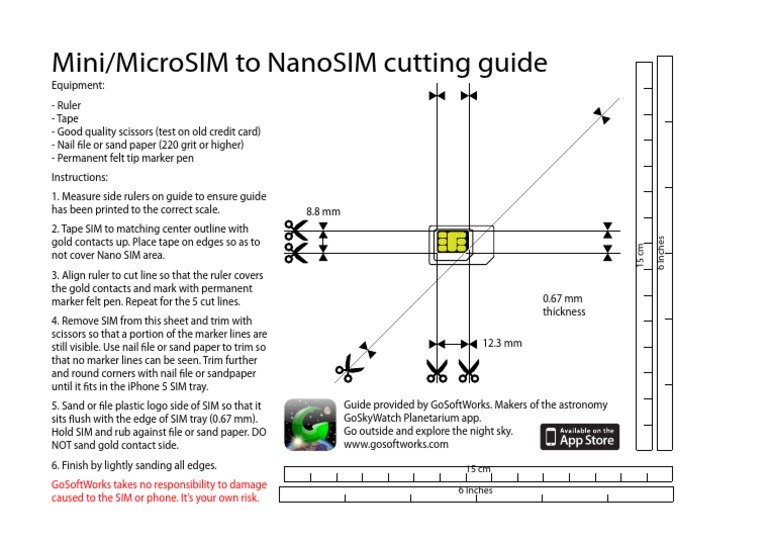 Mini/MicroSIM to NanoSIM cutting guide

Equipment:

- Ruler
- Tape
- Good quality scissors (test on old credit card)
- Nail file or sand paper (220 grit or higher)
- Permanent felt tip marker pen

Instructions:

1. Measure side rulers on guide to ensure guide has been printed to the correct scale.

2. Tape SIM to matching center outline with gold contacts up. Place tape on edges so as to not cover Nano SIM area.

3. Align ruler to cut line so that the ruler covers the gold contacts and mark with permanent marker felt pen. Repeat for the 5 cut lines.

4. Remove SIM from this sheet and trim with scissors so that a portion of the marker lines are still visible. Use nail file or sand paper to trim so that no marker lines can be seen. Trim further and round corners with nail file or sandpaper until it fits in the iPhone 5 SIM tray.

5. Sand or file plastic logo side of SIM so that it sits flush with the edge of SIM tray (0.67 mm). Hold SIM and rub against file or sand paper. DO NOT sand gold contact side.

6. Finish by lightly sanding all edges.

GoSoftWorks takes no responsibility to damage caused to the SIM or phone. It's your own risk.

8.8 mm

0.67 mm thickness

12.3 mm

15 cm

6 inches

Guide provided by GoSoftWorks. Makers of the astronomy GoSkyWatch Planetarium app.
Go outside and explore the night sky.
www.gosoftworks.com

Available on the App Store

15 cm

6 inches