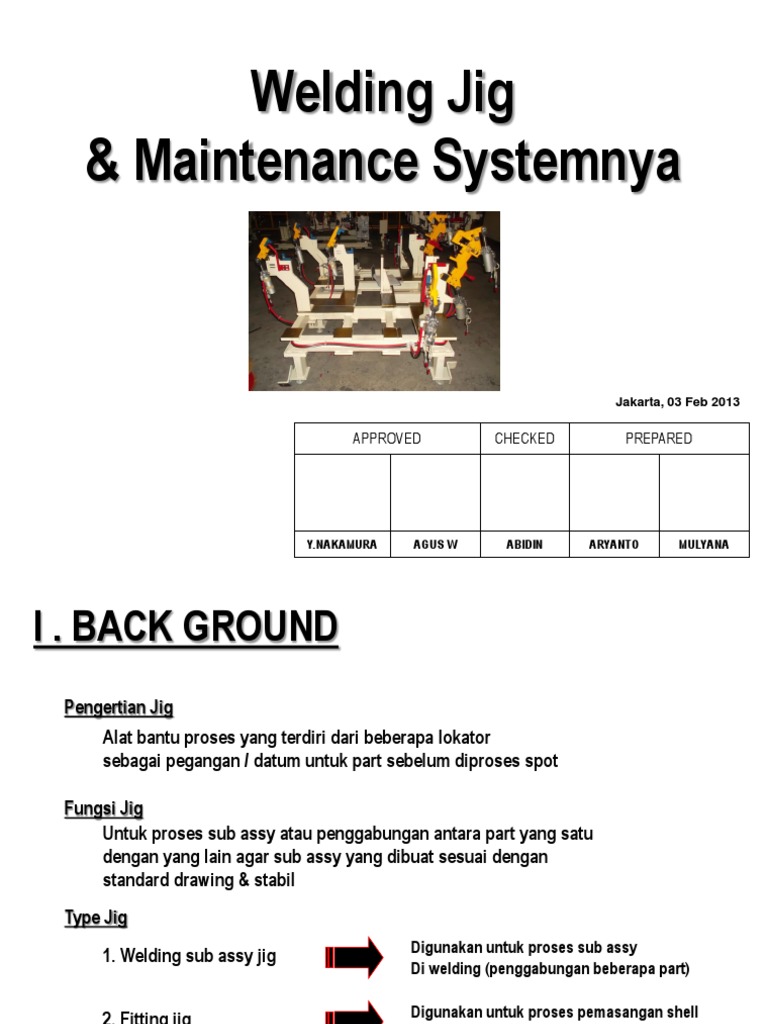 Welding Jig
& Maintenance Systemnya

Jakarta, 03 Feb 2013

| APPROVED | | CHECKED | PREPARED | |
|---|---|---|---|---|
| | | | | |
| Y.NAKAMURA | AGUS W | ABIDIN | ARYANTO | MULYANA |

I . BACK GROUND

Pengertian Jig

Alat bantu proses yang terdiri dari beberapa lokator sebagai pegangan / datum untuk part sebelum diproses spot

Fungsi Jig

Untuk proses sub assy atau penggabungan antara part yang satu dengan yang lain agar sub assy yang dibuat sesuai dengan standard drawing & stabil

Type Jig

1. Welding sub assy jig

Digunakan untuk proses sub assy
Di welding (penggabungan beberapa part)

2. Fitting jig

Digunakan untuk proses pemasangan shell