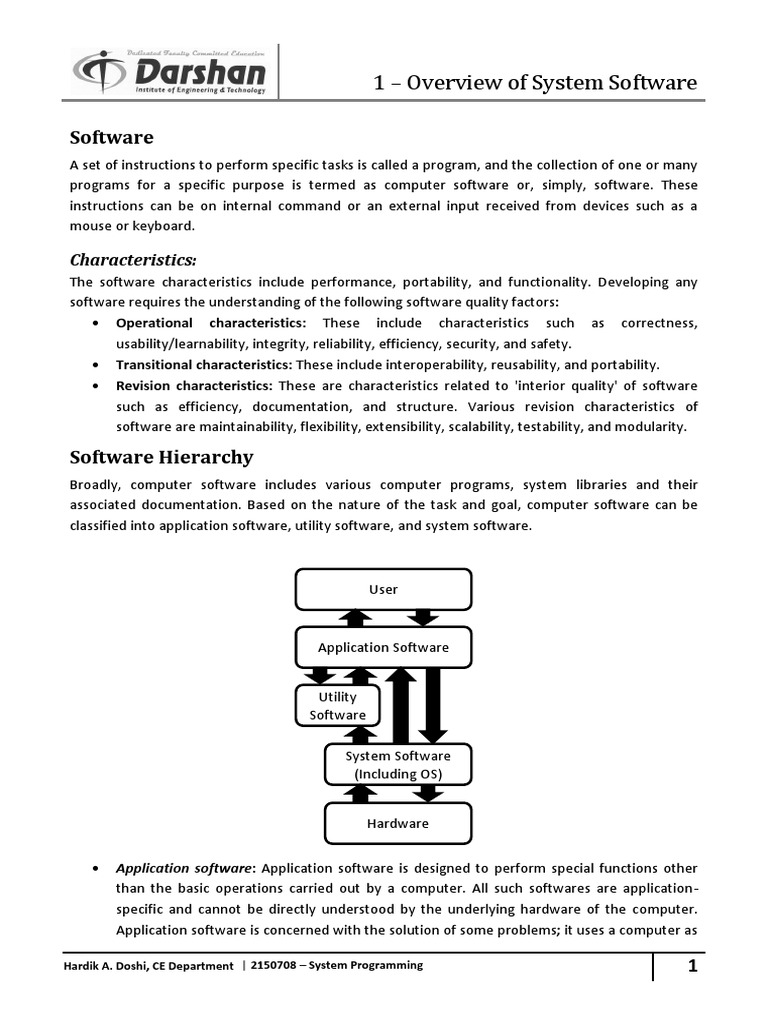 Dedicated Faculty Committed Education
Darshan
Institute of Engineering & Technology

1 – Overview of System Software

Software

A set of instructions to perform specific tasks is called a program, and the collection of one or many programs for a specific purpose is termed as computer software or, simply, software. These instructions can be on internal command or an external input received from devices such as a mouse or keyboard.

Characteristics:

The software characteristics include performance, portability, and functionality. Developing any software requires the understanding of the following software quality factors:

• Operational characteristics: These include characteristics such as correctness, usability/learnability, integrity, reliability, efficiency, security, and safety.
• Transitional characteristics: These include interoperability, reusability, and portability.
• Revision characteristics: These are characteristics related to 'interior quality' of software such as efficiency, documentation, and structure. Various revision characteristics of software are maintainability, flexibility, extensibility, scalability, testability, and modularity.

Software Hierarchy

Broadly, computer software includes various computer programs, system libraries and their associated documentation. Based on the nature of the task and goal, computer software can be classified into application software, utility software, and system software.

User

Application Software

Utility Software

System Software (Including OS)

Hardware

• Application software: Application software is designed to perform special functions other than the basic operations carried out by a computer. All such softwares are application-specific and cannot be directly understood by the underlying hardware of the computer. Application software is concerned with the solution of some problems; it uses a computer as

Hardik A. Doshi, CE Department | 2150708 – System Programming

1