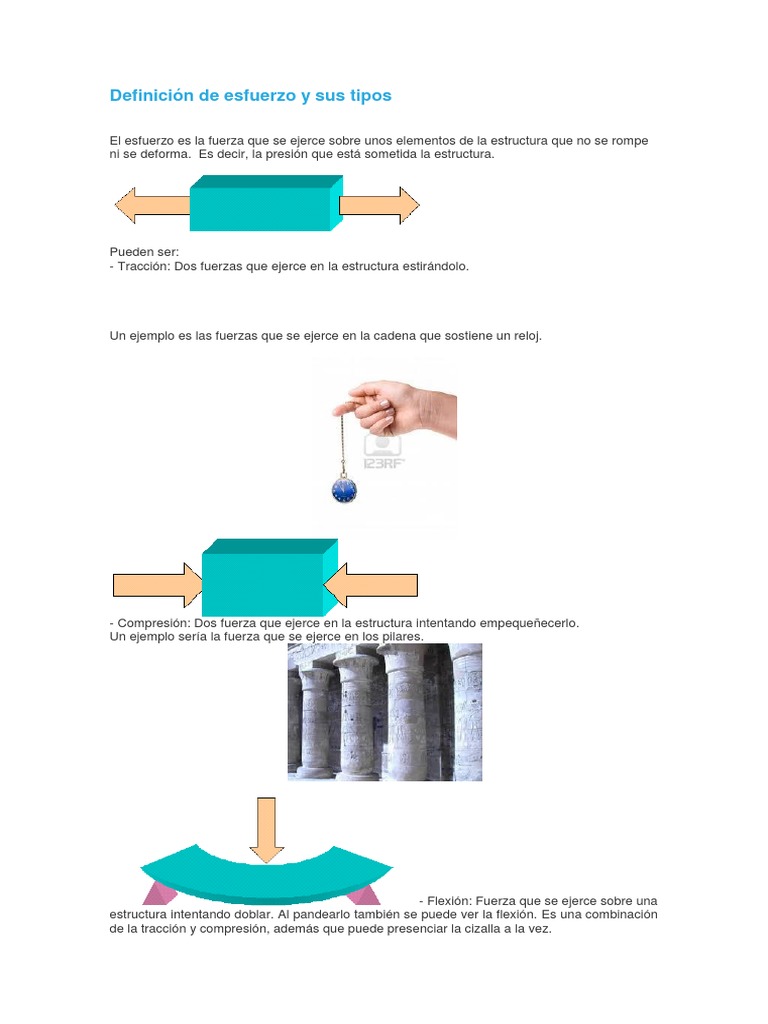 Definición de esfuerzo y sus tipos

El esfuerzo es la fuerza que se ejerce sobre unos elementos de la estructura que no se rompe ni se deforma. Es decir, la presión que está sometida la estructura.

Pueden ser:
- Tracción: Dos fuerzas que ejerce en la estructura estirándolo.

Un ejemplo es las fuerzas que se ejerce en la cadena que sostiene un reloj.

123RF

- Compresión: Dos fuerza que ejerce en la estructura intentando empequeñecerlo.
Un ejemplo sería la fuerza que se ejerce en los pilares.

- Flexión: Fuerza que se ejerce sobre una estructura intentando doblar. Al pandearlo también se puede ver la flexión. Es una combinación de la tracción y compresión, además que puede presenciar la cizalla a la vez.