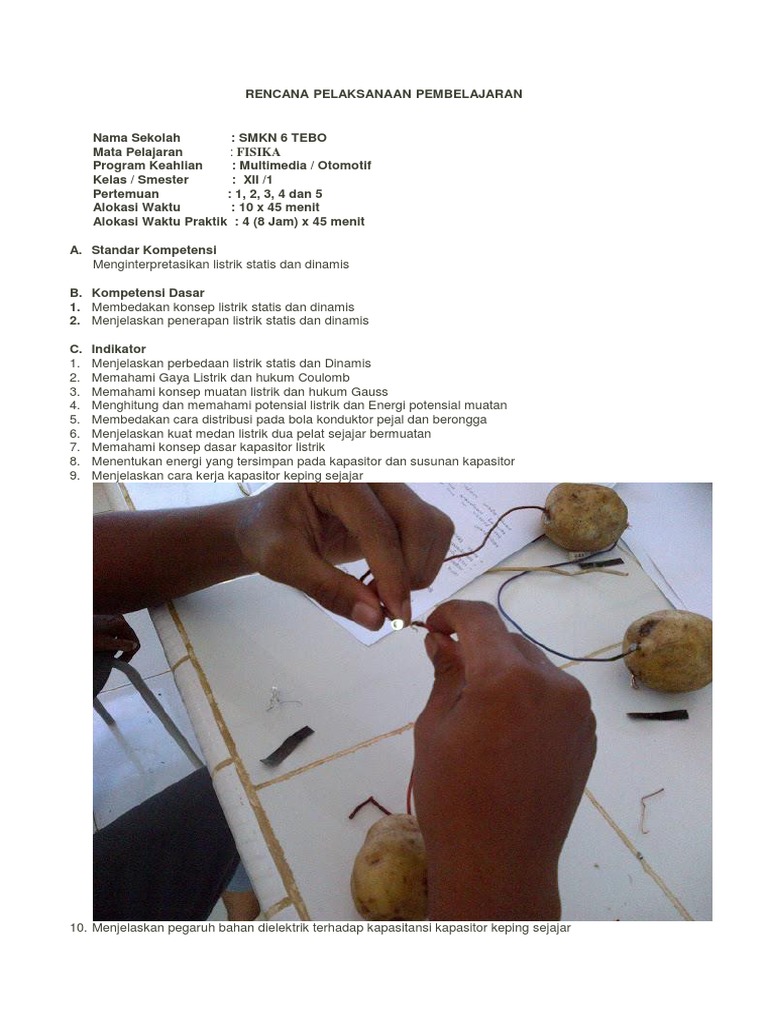 RENCANA PELAKSANAAN PEMBELAJARAN

Nama Sekolah : SMKN 6 TEBO
Mata Pelajaran : FISIKA
Program Keahlian : Multimedia / Otomotif
Kelas / Smester : XII /1
Pertemuan : 1, 2, 3, 4 dan 5
Alokasi Waktu : 10 x 45 menit
Alokasi Waktu Praktik : 4 (8 Jam) x 45 menit

A. Standar Kompetensi
Menginterpretasikan listrik statis dan dinamis

B. Kompetensi Dasar
1. Membedakan konsep listrik statis dan dinamis
2. Menjelaskan penerapan listrik statis dan dinamis

C. Indikator
1. Menjelaskan perbedaan listrik statis dan Dinamis
2. Memahami Gaya Listrik dan hukum Coulomb
3. Memahami konsep muatan listrik dan hukum Gauss
4. Menghitung dan memahami potensial listrik dan Energi potensial muatan
5. Membedakan cara distribusi pada bola konduktor pejal dan berongga
6. Menjelaskan kuat medan listrik dua pelat sejajar bermuatan
7. Memahami konsep dasar kapasitor listrik
8. Menentukan energi yang tersimpan pada kapasitor dan susunan kapasitor
9. Menjelaskan cara kerja kapasitor keping sejajar
10. Menjelaskan pegaruh bahan dielektrik terhadap kapasitansi kapasitor keping sejajar