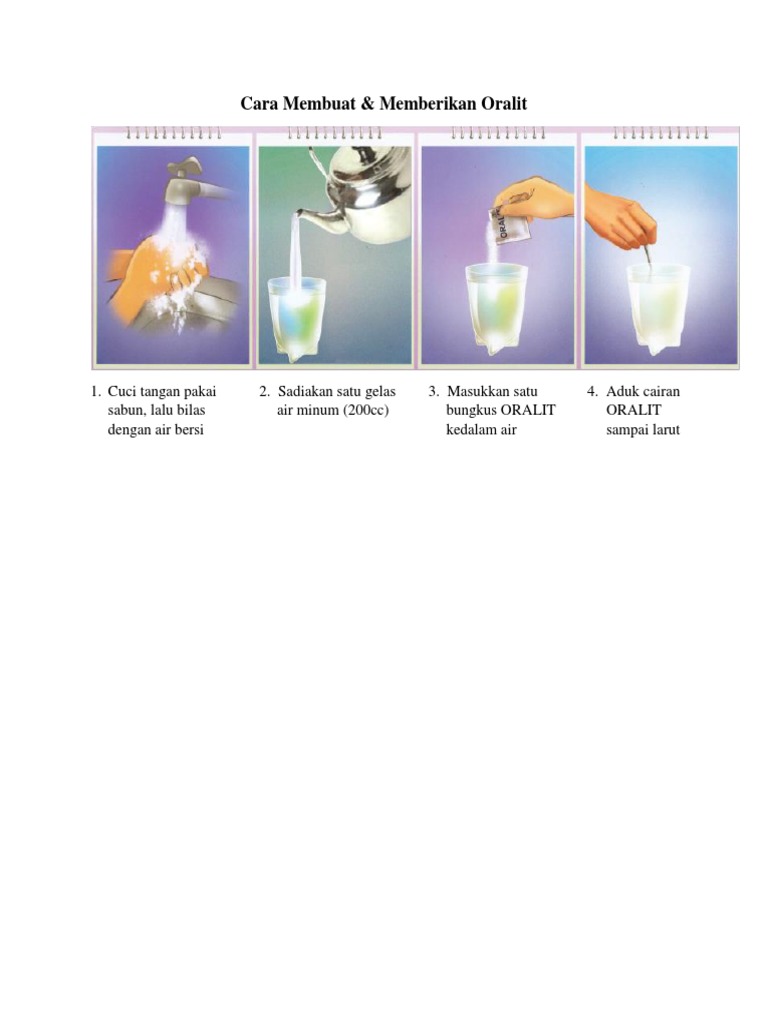 Cara Membuat & Memberikan Oralit

ORALIT

1. Cuci tangan pakai sabun, lalu bilas dengan air bersi

2. Sadiakan satu gelas air minum (200cc)

3. Masukkan satu bungkus ORALIT kedalam air

4. Aduk cairan ORALIT sampai larut