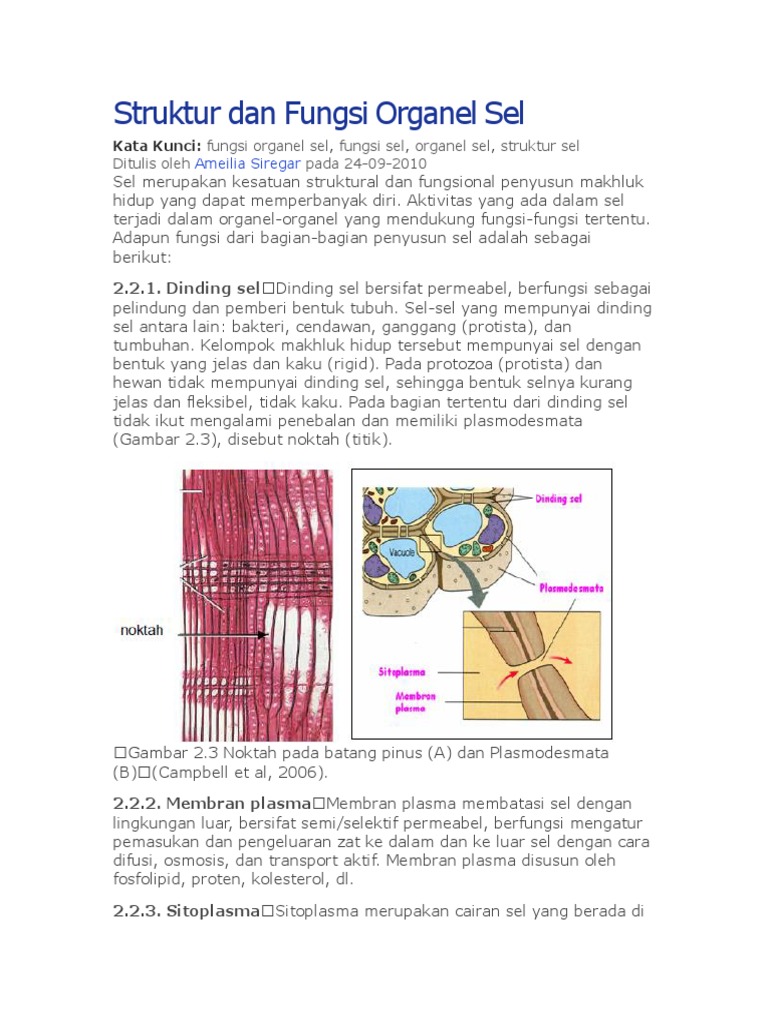 Struktur dan Fungsi Organel Sel

Kata Kunci: fungsi organel sel, fungsi sel, organel sel, struktur sel
Ditulis oleh Ameilia Siregar pada 24-09-2010
Sel merupakan kesatuan struktural dan fungsional penyusun makhluk hidup yang dapat memperbanyak diri. Aktivitas yang ada dalam sel terjadi dalam organel-organel yang mendukung fungsi-fungsi tertentu. Adapun fungsi dari bagian-bagian penyusun sel adalah sebagai berikut:

2.2.1. Dinding sel□Dinding sel bersifat permeabel, berfungsi sebagai pelindung dan pemberi bentuk tubuh. Sel-sel yang mempunyai dinding sel antara lain: bakteri, cendawan, ganggang (protista), dan tumbuhan. Kelompok makhluk hidup tersebut mempunyai sel dengan bentuk yang jelas dan kaku (rigid). Pada protozoa (protista) dan hewan tidak mempunyai dinding sel, sehingga bentuk selnya kurang jelas dan fleksibel, tidak kaku. Pada bagian tertentu dari dinding sel tidak ikut mengalami penebalan dan memiliki plasmodesmata (Gambar 2.3), disebut noktah (titik).

noktah

Dinding sel
Vacuole
Plasmodesmata
Sitoplasma
Membran plasma

□Gambar 2.3 Noktah pada batang pinus (A) dan Plasmodesmata (B)□(Campbell et al, 2006).

2.2.2. Membran plasma□Membran plasma membatasi sel dengan lingkungan luar, bersifat semi/selektif permeabel, berfungsi mengatur pemasukan dan pengeluaran zat ke dalam dan ke luar sel dengan cara difusi, osmosis, dan transport aktif. Membran plasma disusun oleh fosfolipid, proten, kolesterol, dl.

2.2.3. Sitoplasma□Sitoplasma merupakan cairan sel yang berada di