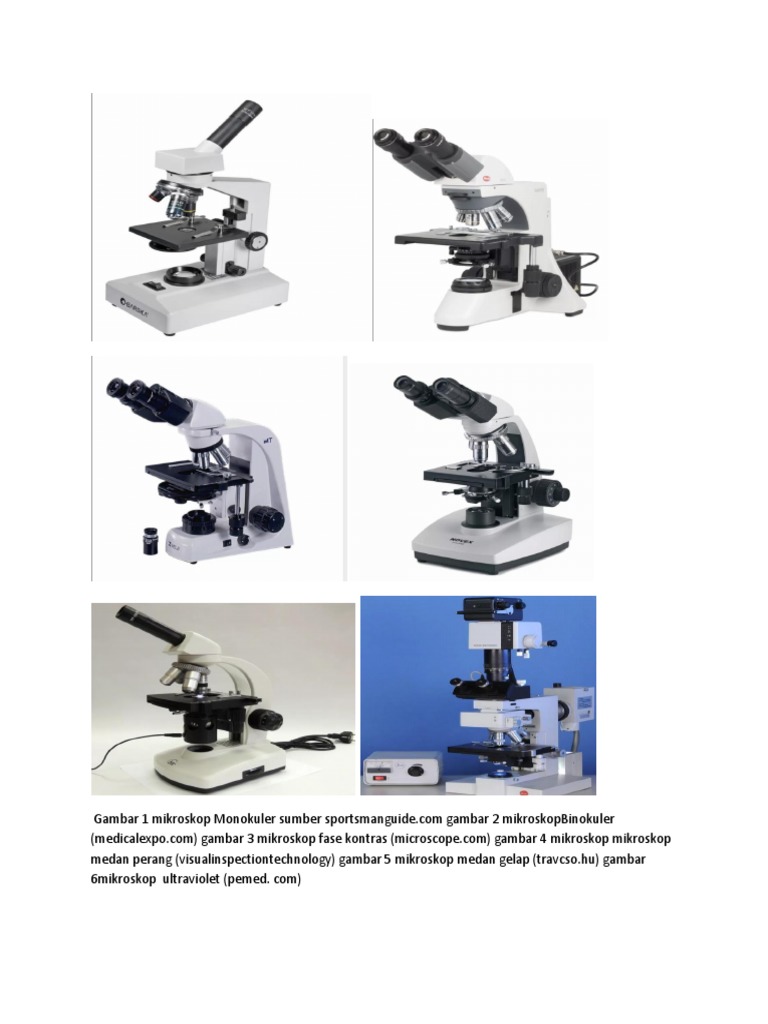 Gambar 1 mikroskop Monokuler sumber sportsmanguide.com gambar 2 mikroskopBinokuler (medicalexpo.com) gambar 3 mikroskop fase kontras (microscope.com) gambar 4 mikroskop mikroskop medan perang (visualinspectiontechnology) gambar 5 mikroskop medan gelap (travcso.hu) gambar 6mikroskop ultraviolet (pemed. com)