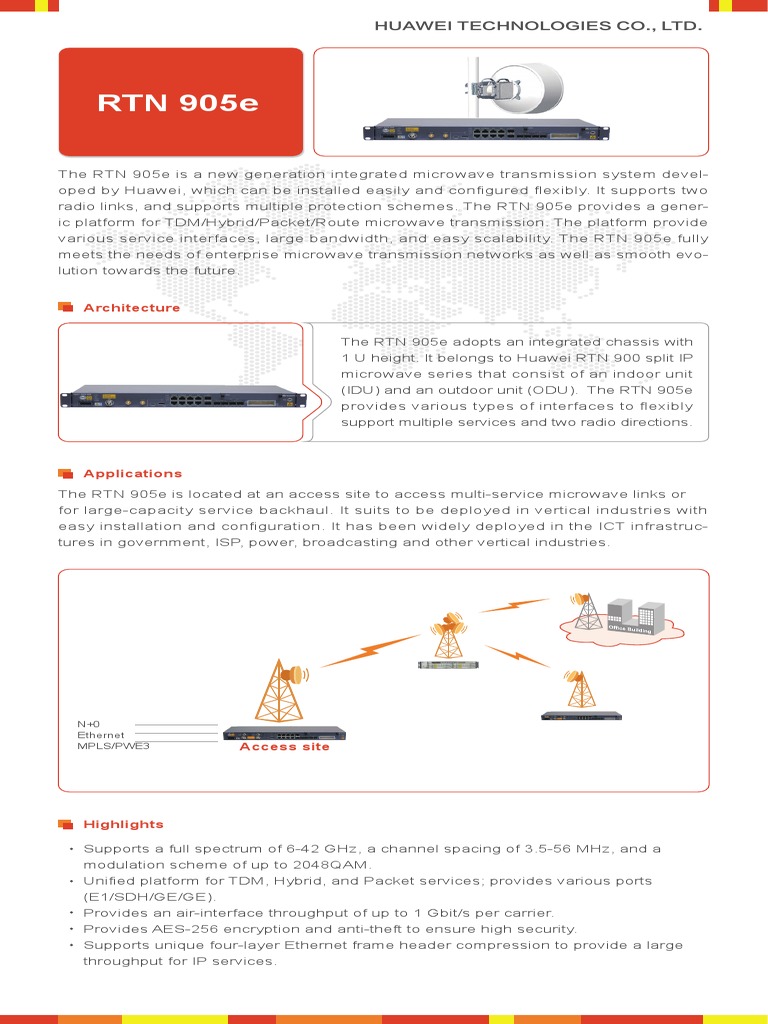 HUAWEI TECHNOLOGIES CO., LTD.

RTN 905e

The RTN 905e is a new generation integrated microwave transmission system developed by Huawei, which can be installed easily and configured flexibly. It supports two radio links, and supports multiple protection schemes. The RTN 905e provides a generic platform for TDM/Hybrid/Packet/Route microwave transmission. The platform provide various service interfaces, large bandwidth, and easy scalability. The RTN 905e fully meets the needs of enterprise microwave transmission networks as well as smooth evolution towards the future.

Architecture

The RTN 905e adopts an integrated chassis with 1 U height. It belongs to Huawei RTN 900 split IP microwave series that consist of an indoor unit (IDU) and an outdoor unit (ODU). The RTN 905e provides various types of interfaces to flexibly support multiple services and two radio directions.

Applications

The RTN 905e is located at an access site to access multi-service microwave links or for large-capacity service backhaul. It suits to be deployed in vertical industries with easy installation and configuration. It has been widely deployed in the ICT infrastructures in government, ISP, power, broadcasting and other vertical industries.

Office Building

N+0
Ethernet
MPLS/PWE3

Access site

Highlights

• Supports a full spectrum of 6-42 GHz, a channel spacing of 3.5-56 MHz, and a modulation scheme of up to 2048QAM.
• Unified platform for TDM, Hybrid, and Packet services; provides various ports (E1/SDH/GE/GE).
• Provides an air-interface throughput of up to 1 Gbit/s per carrier.
• Provides AES-256 encryption and anti-theft to ensure high security.
• Supports unique four-layer Ethernet frame header compression to provide a large throughput for IP services.