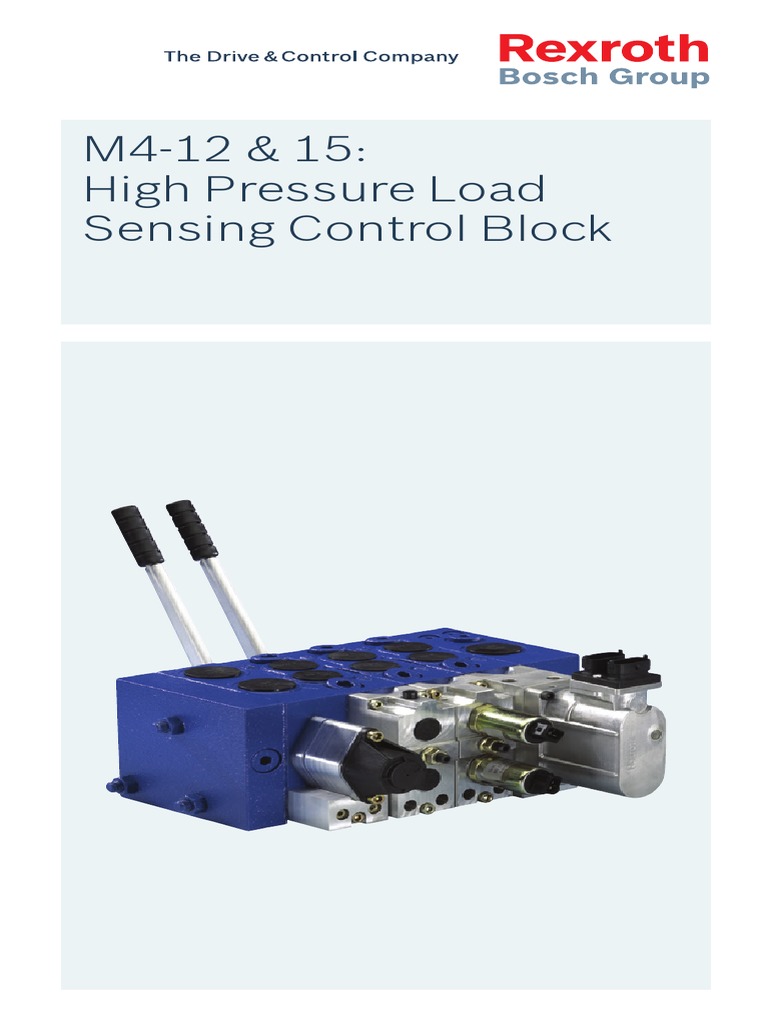 The Drive & Control Company

Rexroth
Bosch Group

M4-12 & 15:
High Pressure Load Sensing Control Block