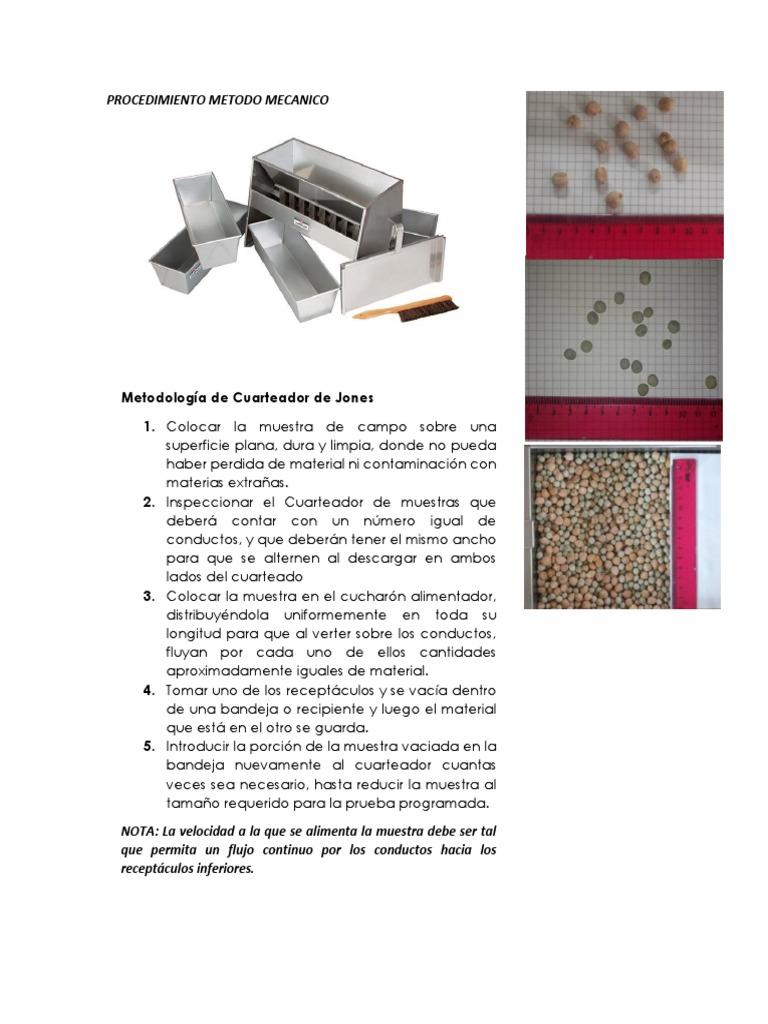 PROCEDIMIENTO METODO MECANICO

Metodología de Cuarteador de Jones

1. Colocar la muestra de campo sobre una superficie plana, dura y limpia, donde no pueda haber perdida de material ni contaminación con materias extrañas.
2. Inspeccionar el Cuarteador de muestras que deberá contar con un número igual de conductos, y que deberán tener el mismo ancho para que se alternen al descargar en ambos lados del cuarteado
3. Colocar la muestra en el cucharón alimentador, distribuyéndola uniformemente en toda su longitud para que al verter sobre los conductos, fluyan por cada uno de ellos cantidades aproximadamente iguales de material.
4. Tomar uno de los receptáculos y se vacía dentro de una bandeja o recipiente y luego el material que está en el otro se guarda.
5. Introducir la porción de la muestra vaciada en la bandeja nuevamente al cuarteador cuantas veces sea necesario, hasta reducir la muestra al tamaño requerido para la prueba programada.

NOTA: La velocidad a la que se alimenta la muestra debe ser tal que permita un flujo continuo por los conductos hacia los receptáculos inferiores.