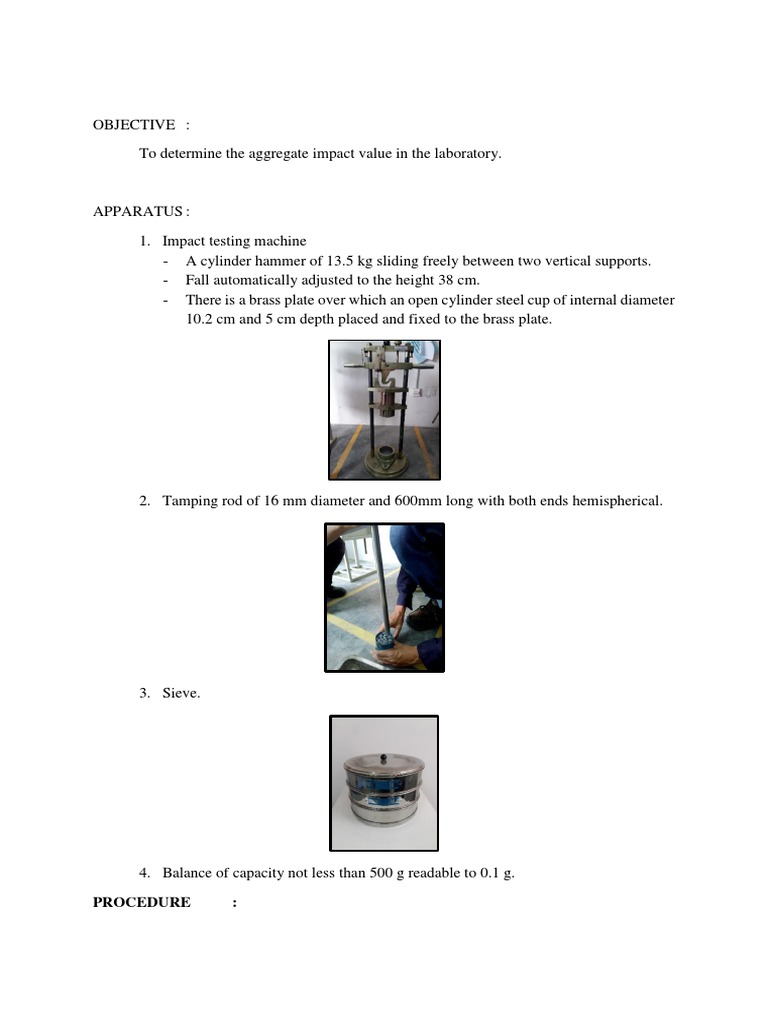 OBJECTIVE :

To determine the aggregate impact value in the laboratory.

APPARATUS :

1. Impact testing machine
- A cylinder hammer of 13.5 kg sliding freely between two vertical supports.
- Fall automatically adjusted to the height 38 cm.
- There is a brass plate over which an open cylinder steel cup of internal diameter 10.2 cm and 5 cm depth placed and fixed to the brass plate.

2. Tamping rod of 16 mm diameter and 600mm long with both ends hemispherical.

3. Sieve.

4. Balance of capacity not less than 500 g readable to 0.1 g.

PROCEDURE :