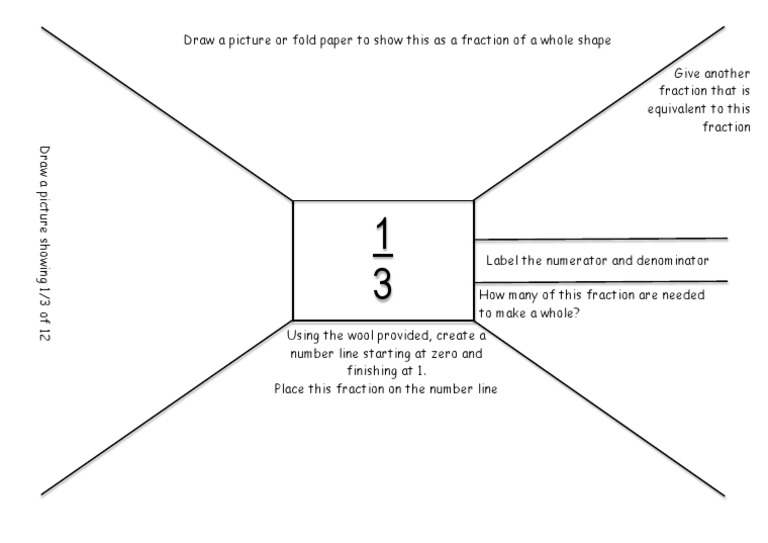 Draw a picture or fold paper to show this as a fraction of a whole shape

Give another fraction that is equivalent to this fraction

Draw a picture showing 1/3 of 12

$\frac{1}{3}$

Label the numerator and denominator

How many of this fraction are needed to make a whole?

Using the wool provided, create a number line starting at zero and finishing at 1.
Place this fraction on the number line