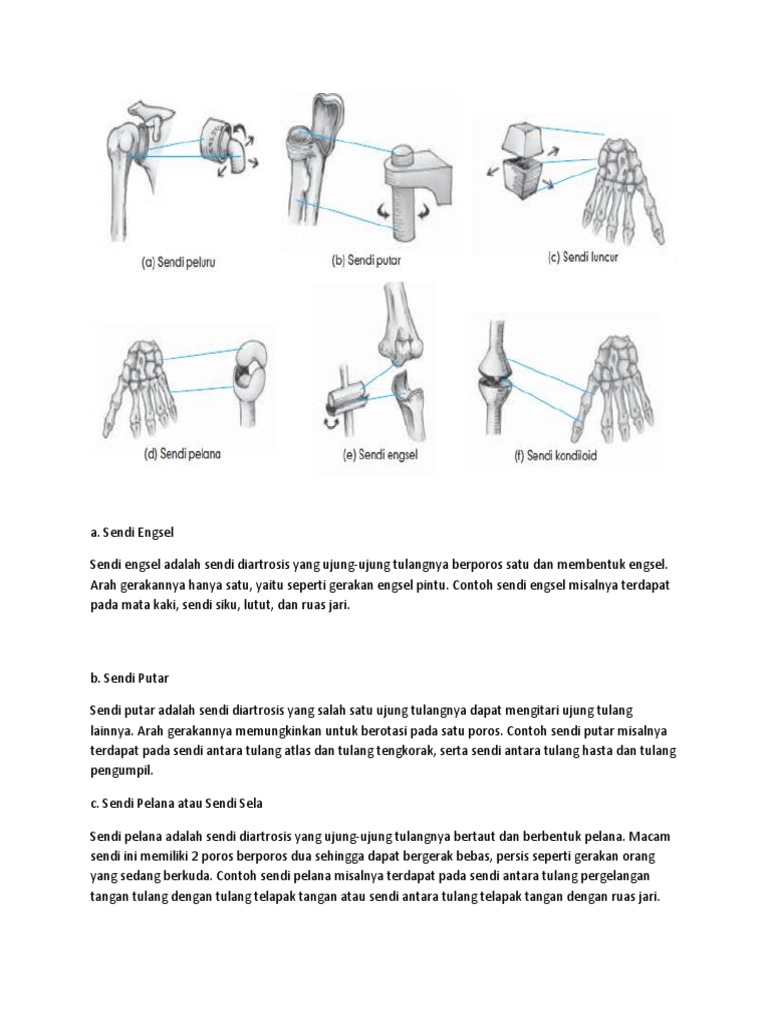 (a) Sendi peluru

(b) Sendi putar

(c) Sendi luncur

(d) Sendi pelana

(e) Sendi engsel

(f) Sendi kondiloid

a. Sendi Engsel

Sendi engsel adalah sendi diartrosis yang ujung-ujung tulangnya berporos satu dan membentuk engsel. Arah gerakannya hanya satu, yaitu seperti gerakan engsel pintu. Contoh sendi engsel misalnya terdapat pada mata kaki, sendi siku, lutut, dan ruas jari.

b. Sendi Putar

Sendi putar adalah sendi diartrosis yang salah satu ujung tulangnya dapat mengitari ujung tulang lainnya. Arah gerakannya memungkinkan untuk berotasi pada satu poros. Contoh sendi putar misalnya terdapat pada sendi antara tulang atlas dan tulang tengkorak, serta sendi antara tulang hasta dan tulang pengumpil.

c. Sendi Pelana atau Sendi Sela

Sendi pelana adalah sendi diartrosis yang ujung-ujung tulangnya bertaut dan berbentuk pelana. Macam sendi ini memiliki 2 poros berporos dua sehingga dapat bergerak bebas, persis seperti gerakan orang yang sedang berkuda. Contoh sendi pelana misalnya terdapat pada sendi antara tulang pergelangan tangan tulang dengan tulang telapak tangan atau sendi antara tulang telapak tangan dengan ruas jari.