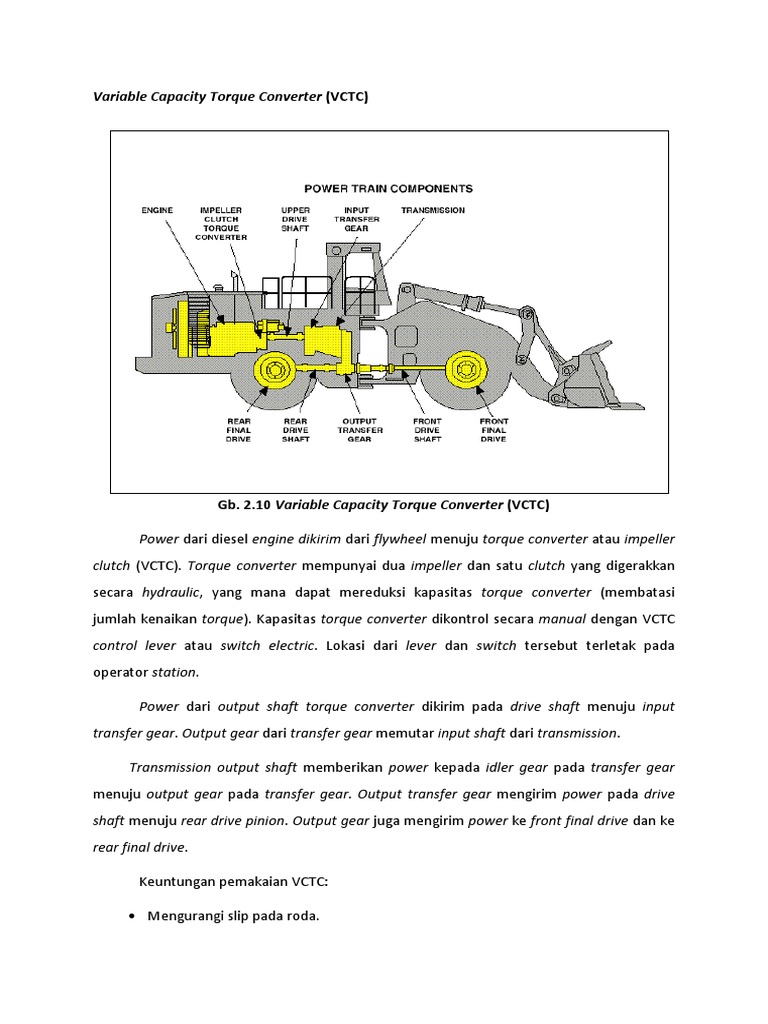 Variable Capacity Torque Converter (VCTC)

POWER TRAIN COMPONENTS

ENGINE

IMPELLER CLUTCH TORQUE CONVERTER

UPPER DRIVE SHAFT

INPUT TRANSFER GEAR

TRANSMISSION

REAR FINAL DRIVE

REAR DRIVE SHAFT

OUTPUT TRANSFER GEAR

FRONT DRIVE SHAFT

FRONT FINAL DRIVE

Gb. 2.10 Variable Capacity Torque Converter (VCTC)

Power dari diesel engine dikirim dari flywheel menuju torque converter atau impeller clutch (VCTC). Torque converter mempunyai dua impeller dan satu clutch yang digerakkan secara hydraulic, yang mana dapat mereduksi kapasitas torque converter (membatasi jumlah kenaikan torque). Kapasitas torque converter dikontrol secara manual dengan VCTC control lever atau switch electric. Lokasi dari lever dan switch tersebut terletak pada operator station.

Power dari output shaft torque converter dikirim pada drive shaft menuju input transfer gear. Output gear dari transfer gear memutar input shaft dari transmission.

Transmission output shaft memberikan power kepada idler gear pada transfer gear menuju output gear pada transfer gear. Output transfer gear mengirim power pada drive shaft menuju rear drive pinion. Output gear juga mengirim power ke front final drive dan ke rear final drive.

Keuntungan pemakaian VCTC:

• Mengurangi slip pada roda.