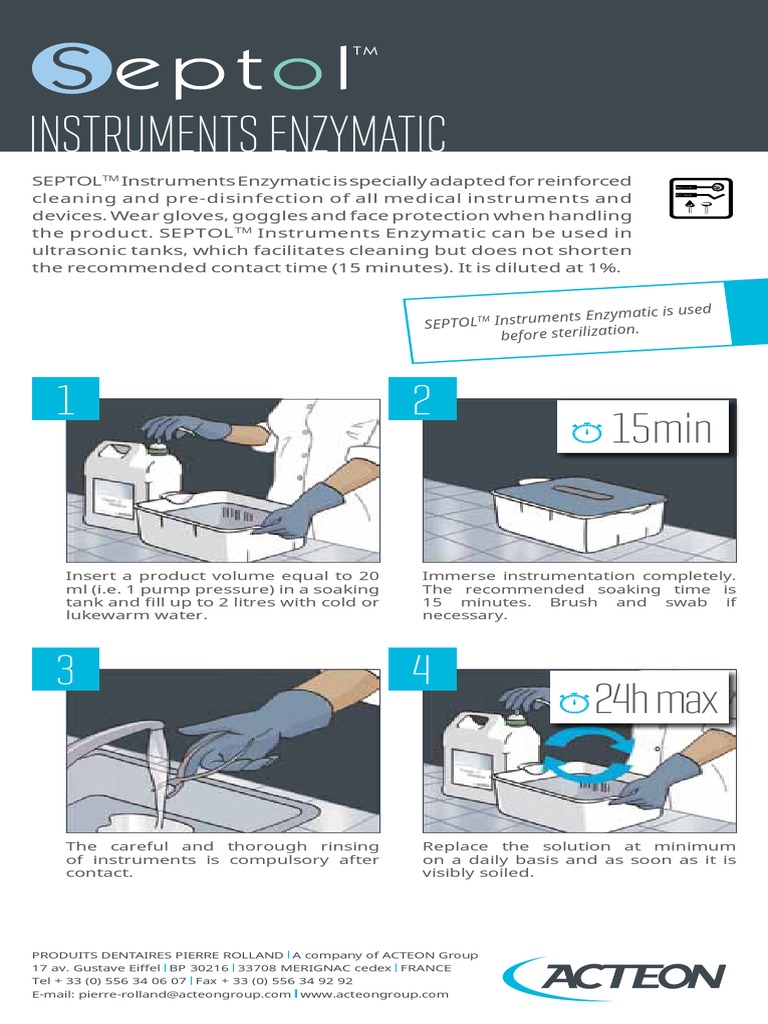 Septol™

INSTRUMENTS ENZYMATIC

SEPTOL™ Instruments Enzymatic is specially adapted for reinforced cleaning and pre-disinfection of all medical instruments and devices. Wear gloves, goggles and face protection when handling the product. SEPTOL™ Instruments Enzymatic can be used in ultrasonic tanks, which facilitates cleaning but does not shorten the recommended contact time (15 minutes). It is diluted at 1%.

SEPTOL™ Instruments Enzymatic is used before sterilization.

1

Insert a product volume equal to 20 ml (i.e. 1 pump pressure) in a soaking tank and fill up to 2 litres with cold or lukewarm water.

2

15min

Immerse instrumentation completely. The recommended soaking time is 15 minutes. Brush and swab if necessary.

3

The careful and thorough rinsing of instruments is compulsory after contact.

4

24h max

Replace the solution at minimum on a daily basis and as soon as it is visibly soiled.

PRODUITS DENTAIRES PIERRE ROLLAND | A company of ACTEON Group
17 av. Gustave Eiffel | BP 30216 | 33708 MERIGNAC cedex | FRANCE
Tel + 33 (0) 556 34 06 07 | Fax + 33 (0) 556 34 92 92
E-mail: pierre-rolland@acteongroup.com | www.acteongroup.com

ACTEON