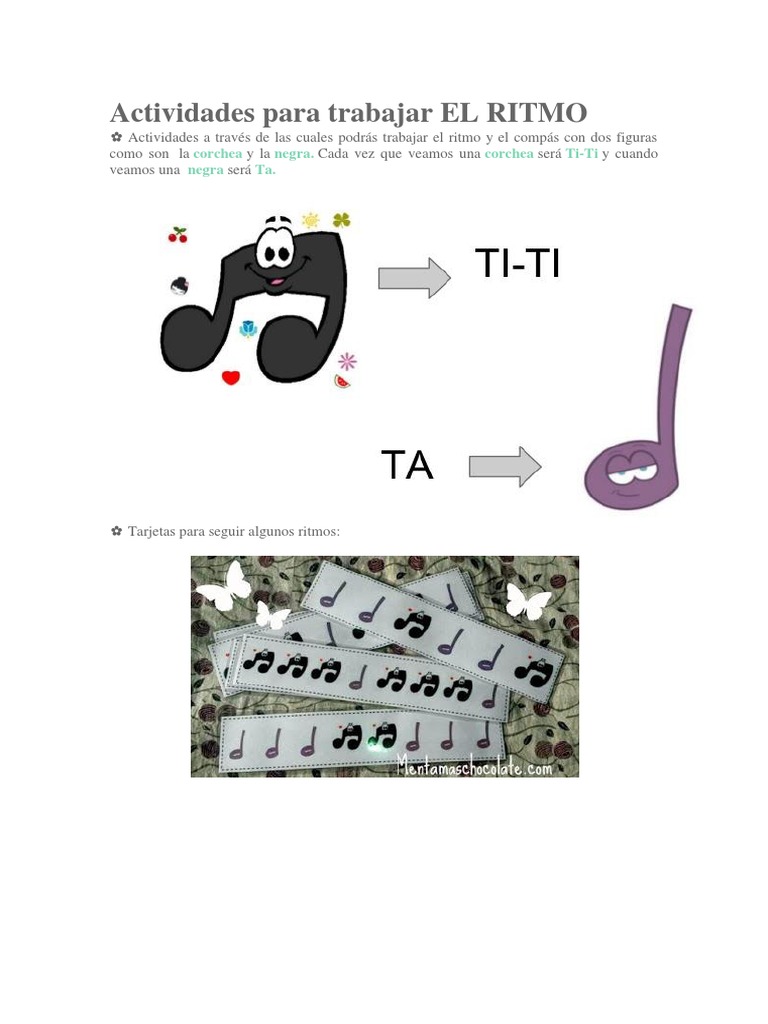 Actividades para trabajar EL RITMO

✿ Actividades a través de las cuales podrás trabajar el ritmo y el compás con dos figuras como son la corchea y la negra. Cada vez que veamos una corchea será Ti-Ti y cuando veamos una negra será Ta.

TI-TI

TA

✿ Tarjetas para seguir algunos ritmos:

Mentamaschocolate.com