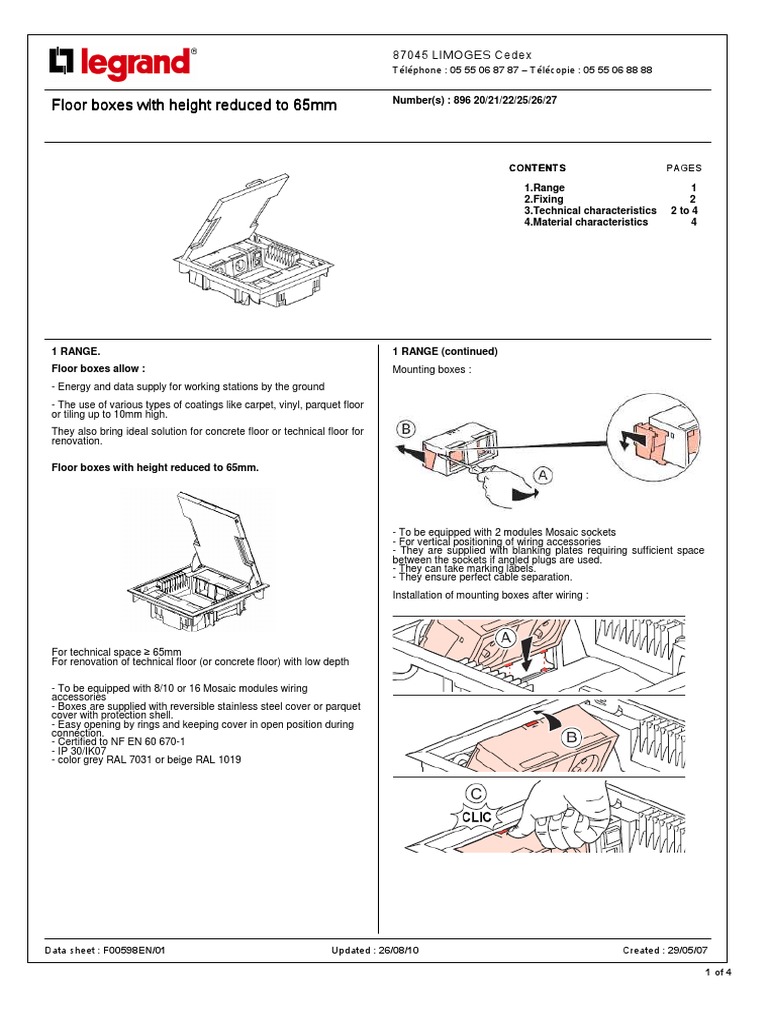 legrand®

87045 LIMOGES Cedex
Téléphone : 05 55 06 87 87 – Télécopie : 05 55 06 88 88

Floor boxes with height reduced to 65mm

Number(s) : 896 20/21/22/25/26/27

| CONTENTS | PAGES |
|---|---|
| 1.Range | 1 |
| 2.Fixing | 2 |
| 3.Technical characteristics | 2 to 4 |
| 4.Material characteristics | 4 |

1 RANGE.

Floor boxes allow :

- Energy and data supply for working stations by the ground

- The use of various types of coatings like carpet, vinyl, parquet floor or tiling up to 10mm high.

They also bring ideal solution for concrete floor or technical floor for renovation.

Floor boxes with height reduced to 65mm.

For technical space ≥ 65mm
For renovation of technical floor (or concrete floor) with low depth

- To be equipped with 8/10 or 16 Mosaic modules wiring accessories
- Boxes are supplied with reversible stainless steel cover or parquet cover with protection shell.
- Easy opening by rings and keeping cover in open position during connection.
- Certified to NF EN 60 670-1
- IP 30/IK07
- color grey RAL 7031 or beige RAL 1019

1 RANGE (continued)

Mounting boxes :

B

A

- To be equipped with 2 modules Mosaic sockets
- For vertical positioning of wiring accessories
- They are supplied with blanking plates requiring sufficient space between the sockets if angled plugs are used.
- They can take marking labels.
- They ensure perfect cable separation.

Installation of mounting boxes after wiring :

A

B

C

CLIC

Data sheet : F00598EN/01    Updated : 26/08/10    Created : 29/05/07

1 of 4