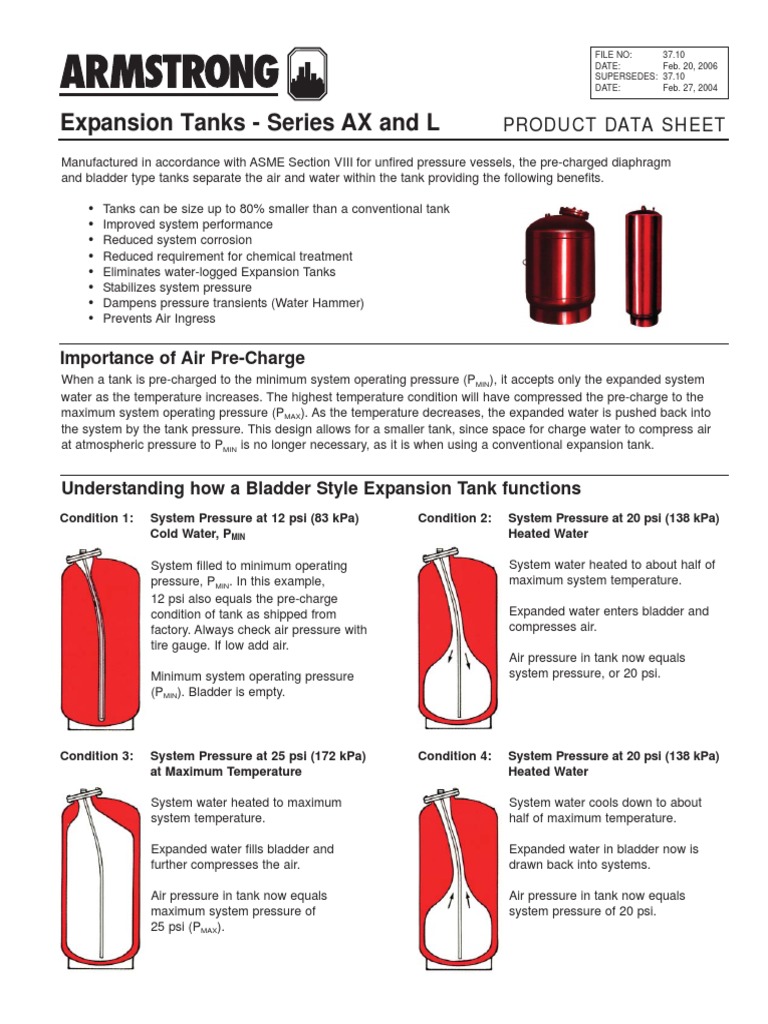 ARMSTRONG

| FILE NO: | 37.10 |
|---|---|
| DATE: | Feb. 20, 2006 |
| SUPERSEDES: | 37.10 |
| DATE: | Feb. 27, 2004 |

Expansion Tanks - Series AX and L

PRODUCT DATA SHEET

Manufactured in accordance with ASME Section VIII for unfired pressure vessels, the pre-charged diaphragm and bladder type tanks separate the air and water within the tank providing the following benefits.

• Tanks can be size up to 80% smaller than a conventional tank
• Improved system performance
• Reduced system corrosion
• Reduced requirement for chemical treatment
• Eliminates water-logged Expansion Tanks
• Stabilizes system pressure
• Dampens pressure transients (Water Hammer)
• Prevents Air Ingress

Importance of Air Pre-Charge

When a tank is pre-charged to the minimum system operating pressure ($P_{MIN}$), it accepts only the expanded system water as the temperature increases. The highest temperature condition will have compressed the pre-charge to the maximum system operating pressure ($P_{MAX}$). As the temperature decreases, the expanded water is pushed back into the system by the tank pressure. This design allows for a smaller tank, since space for charge water to compress air at atmospheric pressure to $P_{MIN}$ is no longer necessary, as it is when using a conventional expansion tank.

Understanding how a Bladder Style Expansion Tank functions

Condition 1: System Pressure at 12 psi (83 kPa) Cold Water, $P_{MIN}$

System filled to minimum operating pressure, $P_{MIN}$. In this example, 12 psi also equals the pre-charge condition of tank as shipped from factory. Always check air pressure with tire gauge. If low add air.

Minimum system operating pressure ($P_{MIN}$). Bladder is empty.

Condition 2: System Pressure at 20 psi (138 kPa) Heated Water

System water heated to about half of maximum system temperature.

Expanded water enters bladder and compresses air.

Air pressure in tank now equals system pressure, or 20 psi.

Condition 3: System Pressure at 25 psi (172 kPa) at Maximum Temperature

System water heated to maximum system temperature.

Expanded water fills bladder and further compresses the air.

Air pressure in tank now equals maximum system pressure of 25 psi ($P_{MAX}$).

Condition 4: System Pressure at 20 psi (138 kPa) Heated Water

System water cools down to about half of maximum temperature.

Expanded water in bladder now is drawn back into systems.

Air pressure in tank now equals system pressure of 20 psi.