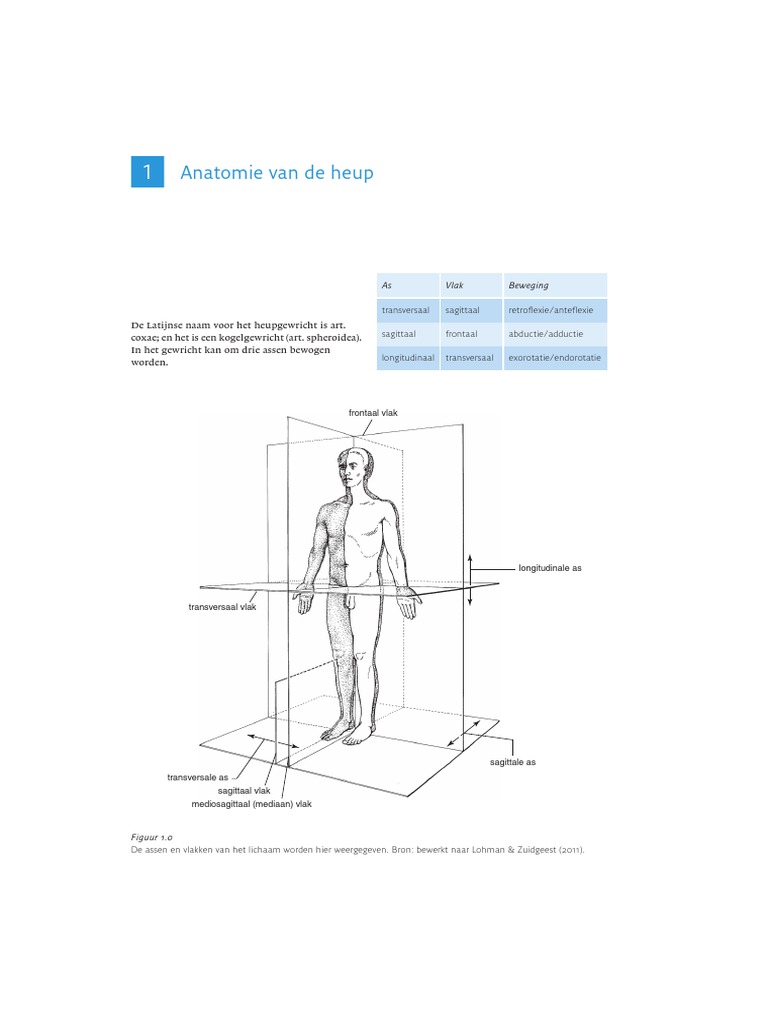 1 Anatomie van de heup

De Latijnse naam voor het heupgewricht is art. coxae; en het is een kogelgewricht (art. spheroidea). In het gewricht kan om drie assen bewogen worden.

| As | Vlak | Beweging |
|---|---|---|
| transversaal | sagittaal | retroflexie/anteflexie |
| sagittaal | frontaal | abductie/adductie |
| longitudinaal | transversaal | exorotatie/endorotatie |

frontaal vlak
longitudinale as
transversaal vlak
sagittale as
transversale as
sagittaal vlak
mediosagittaal (mediaan) vlak

Figuur 1.0
De assen en vlakken van het lichaam worden hier weergegeven. Bron: bewerkt naar Lohman & Zuidgeest (2011).