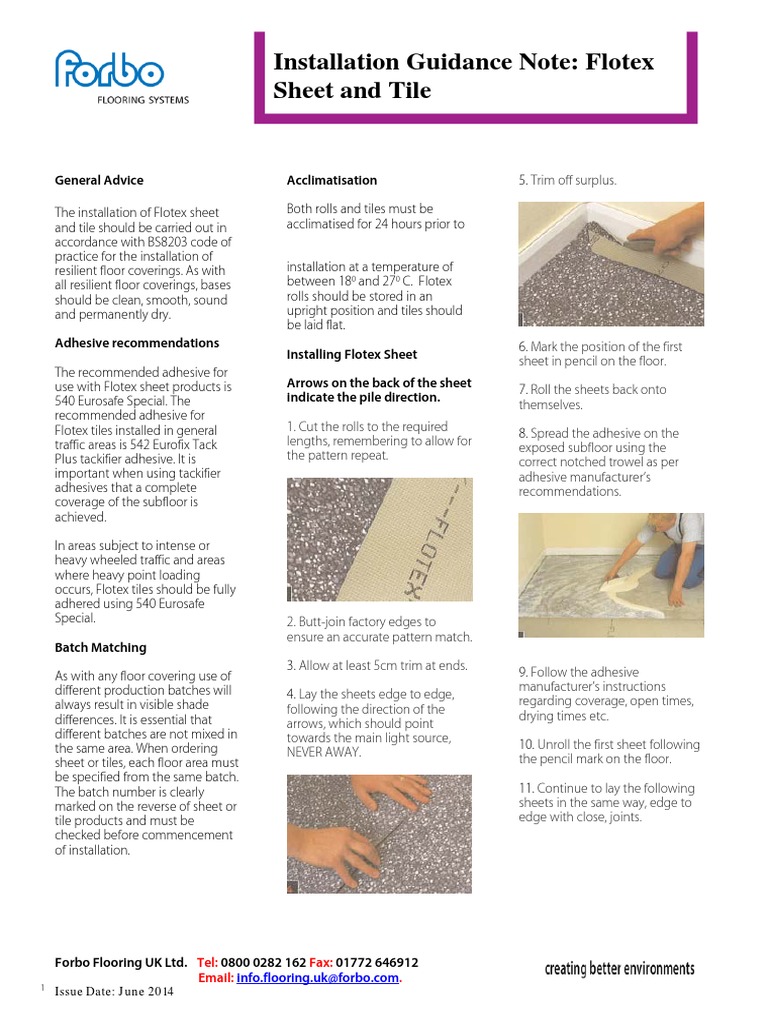 forbo
FLOORING SYSTEMS

Installation Guidance Note: Flotex Sheet and Tile

General Advice

The installation of Flotex sheet and tile should be carried out in accordance with BS8203 code of practice for the installation of resilient floor coverings. As with all resilient floor coverings, bases should be clean, smooth, sound and permanently dry.

Adhesive recommendations

The recommended adhesive for use with Flotex sheet products is 540 Eurosafe Special. The recommended adhesive for Flotex tiles installed in general traffic areas is 542 Eurofix Tack Plus tackifier adhesive. It is important when using tackifier adhesives that a complete coverage of the subfloor is achieved.

In areas subject to intense or heavy wheeled traffic and areas where heavy point loading occurs, Flotex tiles should be fully adhered using 540 Eurosafe Special.

Batch Matching

As with any floor covering use of different production batches will always result in visible shade differences. It is essential that different batches are not mixed in the same area. When ordering sheet or tiles, each floor area must be specified from the same batch. The batch number is clearly marked on the reverse of sheet or tile products and must be checked before commencement of installation.

Acclimatisation

Both rolls and tiles must be acclimatised for 24 hours prior to

installation at a temperature of between $18^0$ and $27^0$ C. Flotex rolls should be stored in an upright position and tiles should be laid flat.

Installing Flotex Sheet

Arrows on the back of the sheet indicate the pile direction.

1. Cut the rolls to the required lengths, remembering to allow for the pattern repeat.

FLOTEX

2. Butt-join factory edges to ensure an accurate pattern match.

3. Allow at least 5cm trim at ends.

4. Lay the sheets edge to edge, following the direction of the arrows, which should point towards the main light source, NEVER AWAY.

5. Trim off surplus.

6. Mark the position of the first sheet in pencil on the floor.

7. Roll the sheets back onto themselves.

8. Spread the adhesive on the exposed subfloor using the correct notched trowel as per adhesive manufacturer's recommendations.

9. Follow the adhesive manufacturer's instructions regarding coverage, open times, drying times etc.

10. Unroll the first sheet following the pencil mark on the floor.

11. Continue to lay the following sheets in the same way, edge to edge with close, joints.

Forbo Flooring UK Ltd. Tel: 0800 0282 162 Fax: 01772 646912
Email: info.flooring.uk@forbo.com.

creating better environments

1 Issue Date: June 2014