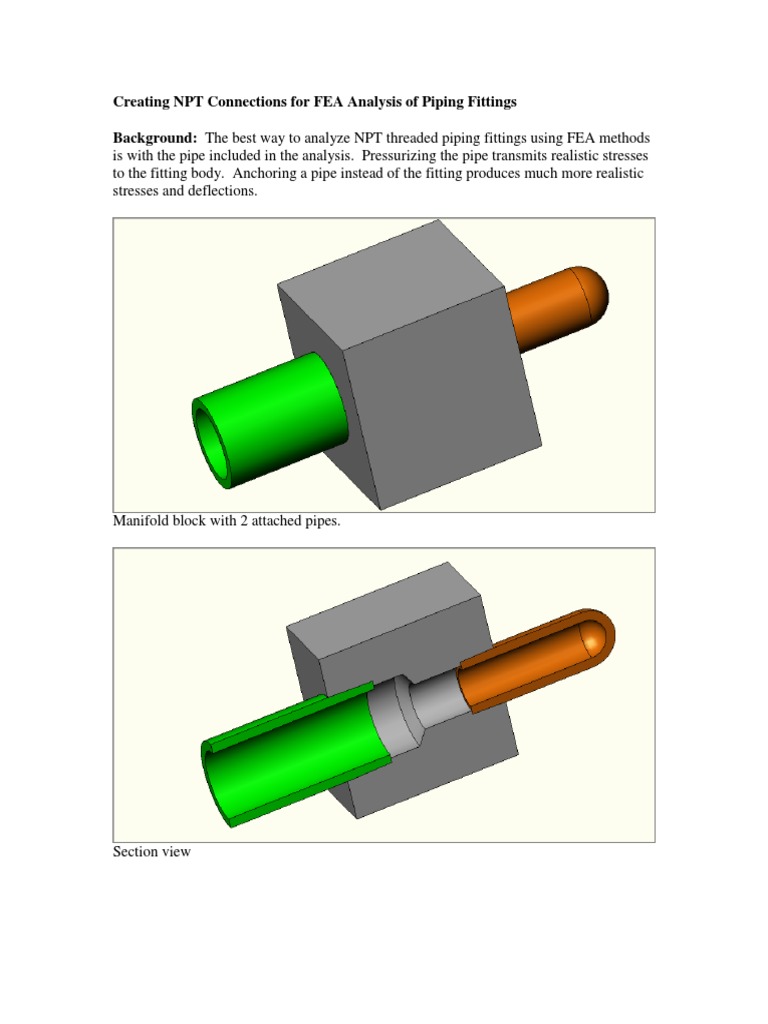 Creating NPT Connections for FEA Analysis of Piping Fittings

Background: The best way to analyze NPT threaded piping fittings using FEA methods is with the pipe included in the analysis. Pressurizing the pipe transmits realistic stresses to the fitting body. Anchoring a pipe instead of the fitting produces much more realistic stresses and deflections.

Manifold block with 2 attached pipes.

Section view