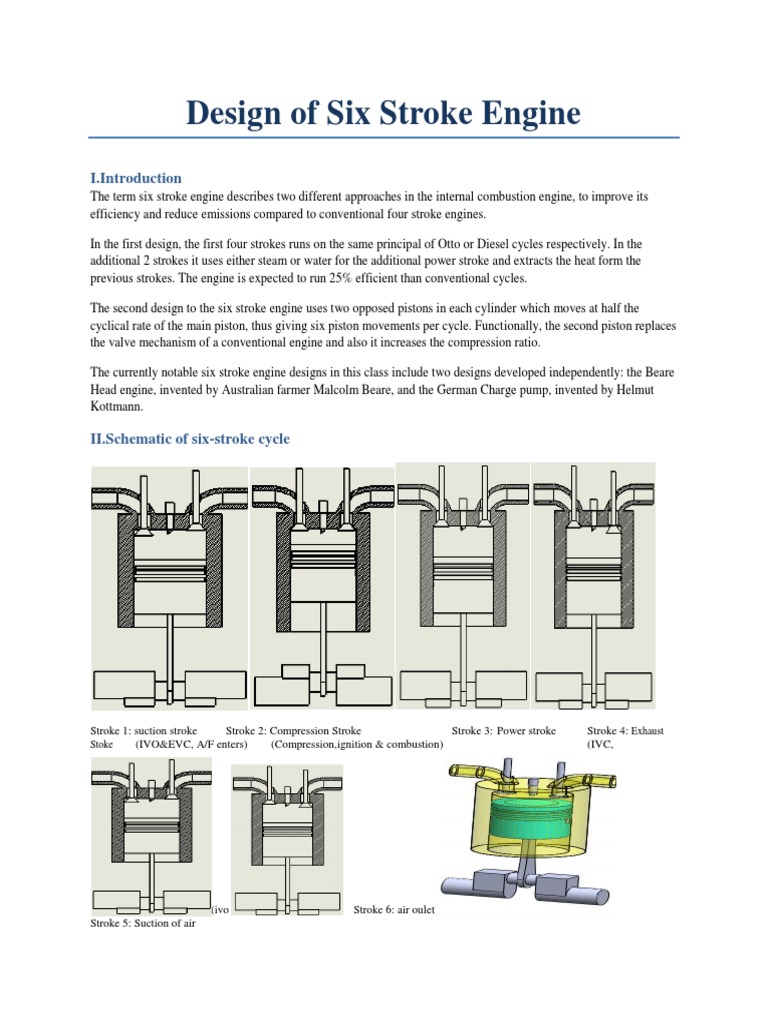 Design of Six Stroke Engine

I.Introduction

The term six stroke engine describes two different approaches in the internal combustion engine, to improve its efficiency and reduce emissions compared to conventional four stroke engines.

In the first design, the first four strokes runs on the same principal of Otto or Diesel cycles respectively. In the additional 2 strokes it uses either steam or water for the additional power stroke and extracts the heat form the previous strokes. The engine is expected to run 25% efficient than conventional cycles.

The second design to the six stroke engine uses two opposed pistons in each cylinder which moves at half the cyclical rate of the main piston, thus giving six piston movements per cycle. Functionally, the second piston replaces the valve mechanism of a conventional engine and also it increases the compression ratio.

The currently notable six stroke engine designs in this class include two designs developed independently: the Beare Head engine, invented by Australian farmer Malcolm Beare, and the German Charge pump, invented by Helmut Kottmann.

II.Schematic of six-stroke cycle

Stroke 1: suction stroke Stroke 2: Compression Stroke Stroke 3: Power stroke Stroke 4: Exhaust Stoke (IVO&EVC, A/F enters) (Compression,ignition & combustion) (IVC,

(ivo Stroke 6: air oulet

Stroke 5: Suction of air