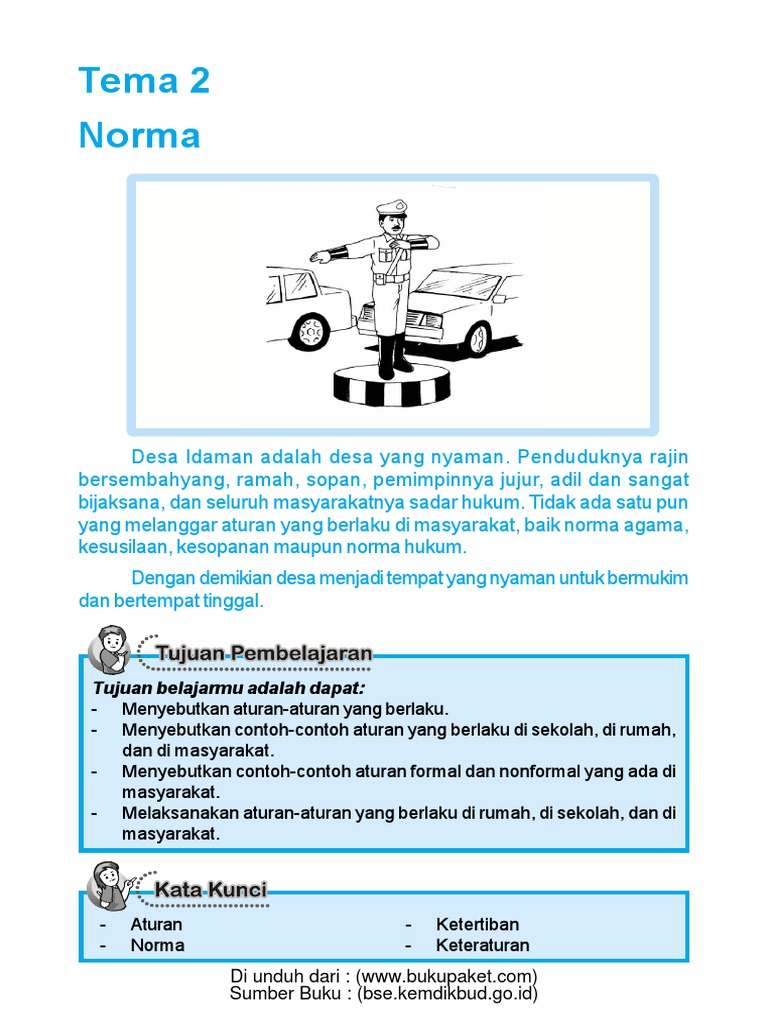 Tema 2
Norma

Desa Idaman adalah desa yang nyaman. Penduduknya rajin bersembahyang, ramah, sopan, pemimpinnya jujur, adil dan sangat bijaksana, dan seluruh masyarakatnya sadar hukum. Tidak ada satu pun yang melanggar aturan yang berlaku di masyarakat, baik norma agama, kesusilaan, kesopanan maupun norma hukum.

Dengan demikian desa menjadi tempat yang nyaman untuk bermukim dan bertempat tinggal.

Tujuan Pembelajaran

Tujuan belajarmu adalah dapat:
- Menyebutkan aturan-aturan yang berlaku.
- Menyebutkan contoh-contoh aturan yang berlaku di sekolah, di rumah, dan di masyarakat.
- Menyebutkan contoh-contoh aturan formal dan nonformal yang ada di masyarakat.
- Melaksanakan aturan-aturan yang berlaku di rumah, di sekolah, dan di masyarakat.

Kata Kunci

- Aturan
- Norma
- Ketertiban
- Keteraturan

Di unduh dari : (www.bukupaket.com)
Sumber Buku : (bse.kemdikbud.go.id)