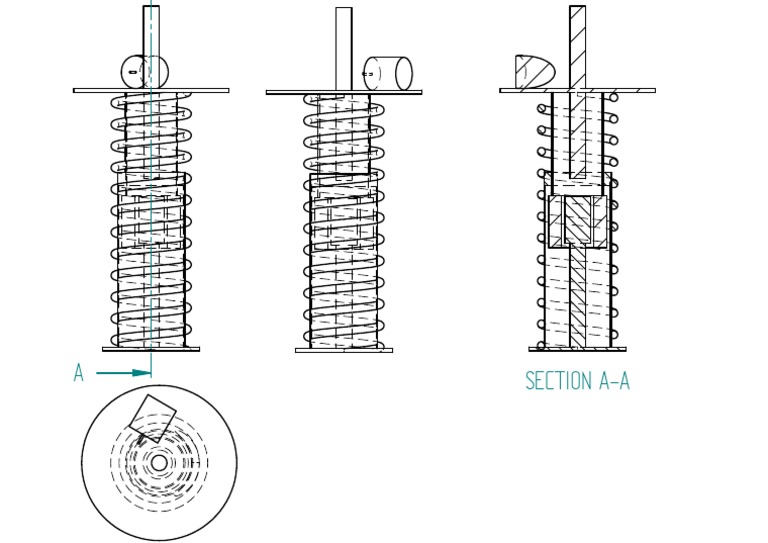 A

SECTION A-A