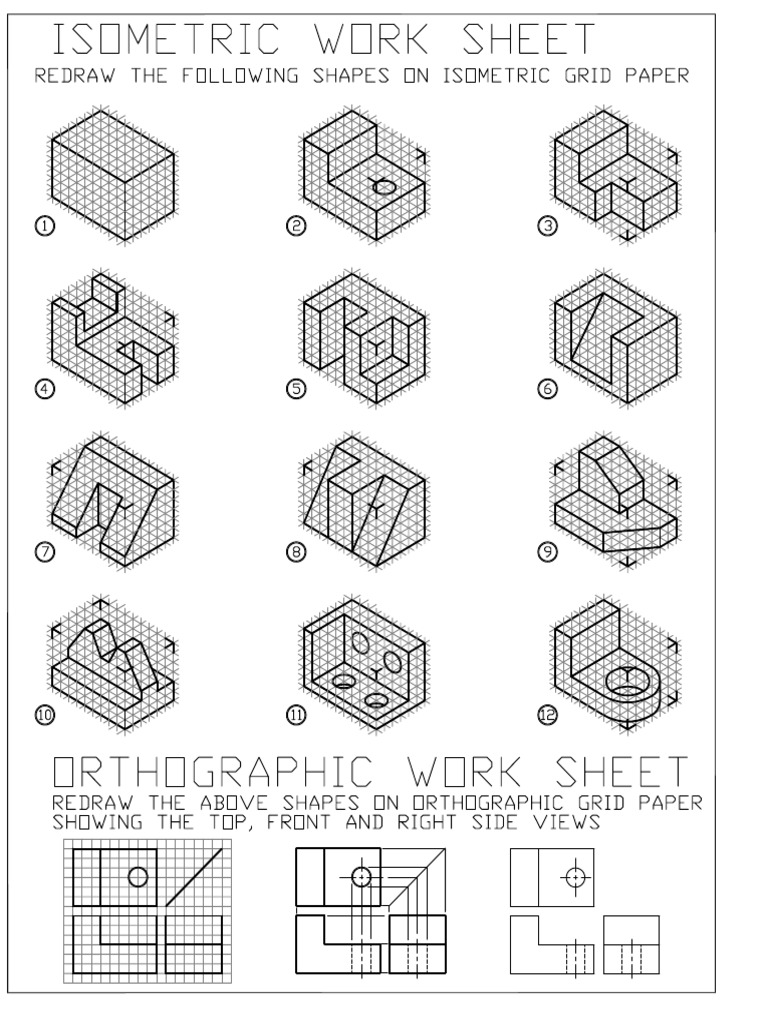 ISOMETRIC WORK SHEET

REDRAW THE FOLLOWING SHAPES ON ISOMETRIC GRID PAPER

①

②

③

④

⑤

⑥

⑦

⑧

⑨

⑩

⑪

⑫

ORTHOGRAPHIC WORK SHEET

REDRAW THE ABOVE SHAPES ON ORTHOGRAPHIC GRID PAPER SHOWING THE TOP, FRONT AND RIGHT SIDE VIEWS