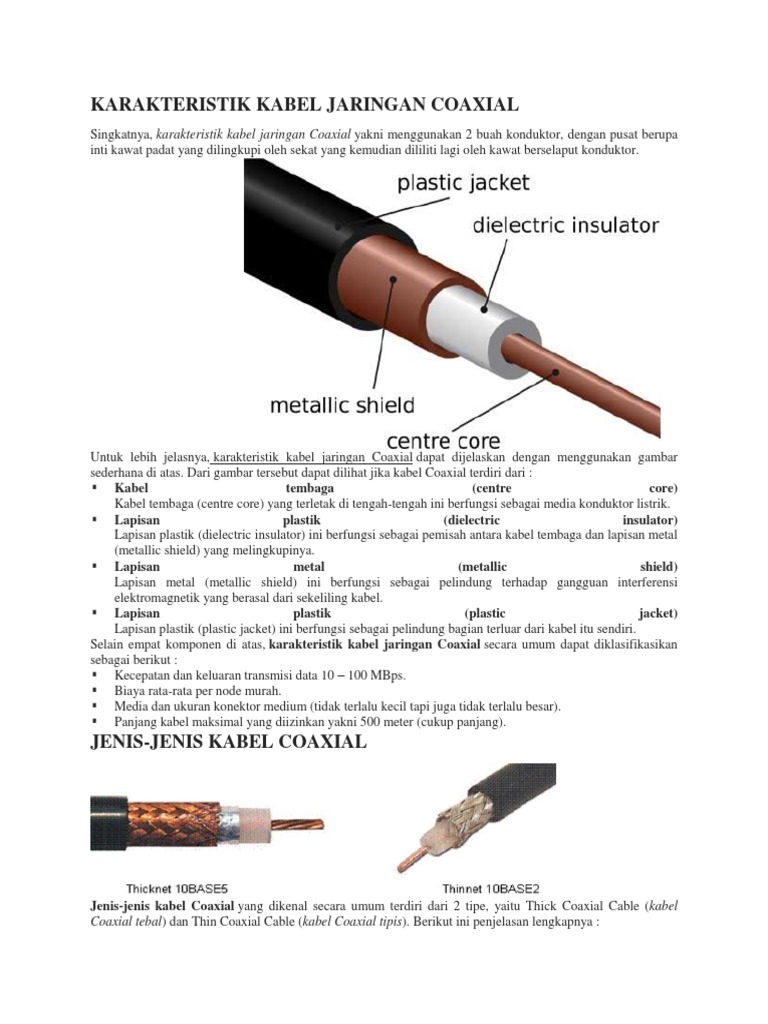 KARAKTERISTIK KABEL JARINGAN COAXIAL

Singkatnya, karakteristik kabel jaringan Coaxial yakni menggunakan 2 buah konduktor, dengan pusat berupa inti kawat padat yang dilingkupi oleh sekat yang kemudian dililiti lagi oleh kawat berselaput konduktor.

plastic jacket
dielectric insulator
metallic shield
centre core

Untuk lebih jelasnya, karakteristik kabel jaringan Coaxial dapat dijelaskan dengan menggunakan gambar sederhana di atas. Dari gambar tersebut dapat dilihat jika kabel Coaxial terdiri dari :
▪ Kabel tembaga (centre core)
Kabel tembaga (centre core) yang terletak di tengah-tengah ini berfungsi sebagai media konduktor listrik.
▪ Lapisan plastik (dielectric insulator)
Lapisan plastik (dielectric insulator) ini berfungsi sebagai pemisah antara kabel tembaga dan lapisan metal (metallic shield) yang melingkupinya.
▪ Lapisan metal (metallic shield)
Lapisan metal (metallic shield) ini berfungsi sebagai pelindung terhadap gangguan interferensi elektromagnetik yang berasal dari sekeliling kabel.
▪ Lapisan plastik (plastic jacket)
Lapisan plastik (plastic jacket) ini berfungsi sebagai pelindung bagian terluar dari kabel itu sendiri.
Selain empat komponen di atas, karakteristik kabel jaringan Coaxial secara umum dapat diklasifikasikan sebagai berikut :
▪ Kecepatan dan keluaran transmisi data 10 – 100 MBps.
▪ Biaya rata-rata per node murah.
▪ Media dan ukuran konektor medium (tidak terlalu kecil tapi juga tidak terlalu besar).
▪ Panjang kabel maksimal yang diizinkan yakni 500 meter (cukup panjang).

JENIS-JENIS KABEL COAXIAL

Thicknet 10BASE5
Thinnet 10BASE2

Jenis-jenis kabel Coaxial yang dikenal secara umum terdiri dari 2 tipe, yaitu Thick Coaxial Cable (kabel Coaxial tebal) dan Thin Coaxial Cable (kabel Coaxial tipis). Berikut ini penjelasan lengkapnya :