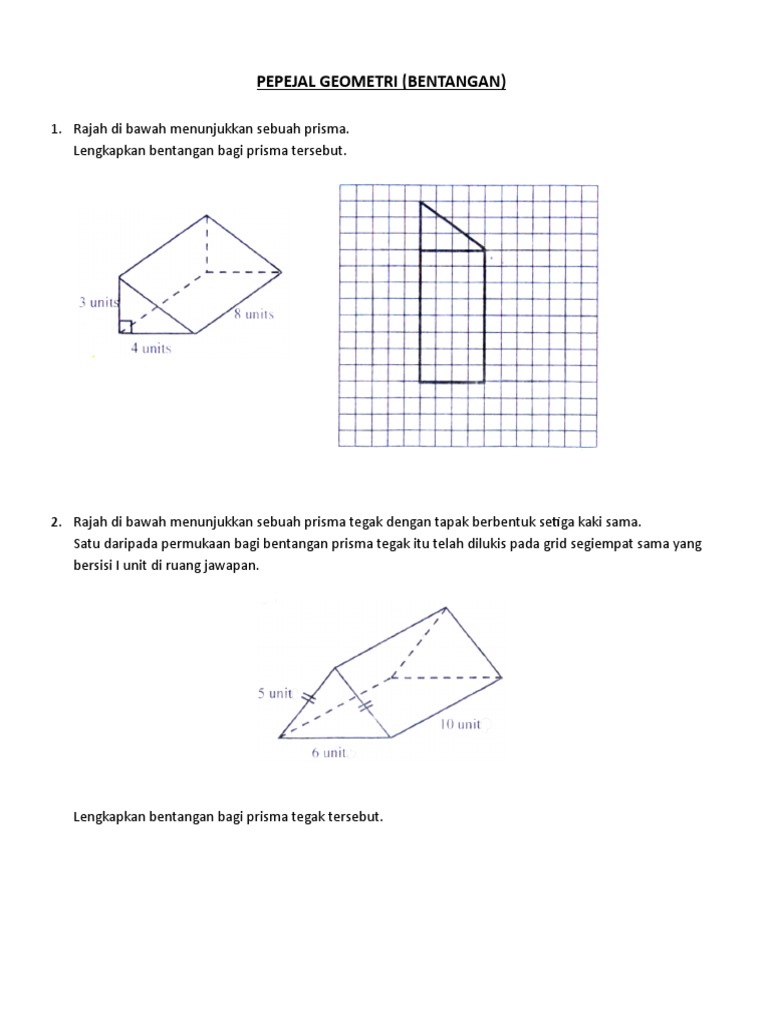 PEPEJAL GEOMETRI (BENTANGAN)

1. Rajah di bawah menunjukkan sebuah prisma.
Lengkapkan bentangan bagi prisma tersebut.

3 units
8 units
4 units

2. Rajah di bawah menunjukkan sebuah prisma tegak dengan tapak berbentuk setiga kaki sama.
Satu daripada permukaan bagi bentangan prisma tegak itu telah dilukis pada grid segiempat sama yang bersisi I unit di ruang jawapan.

5 unit
10 unit
6 unit

Lengkapkan bentangan bagi prisma tegak tersebut.