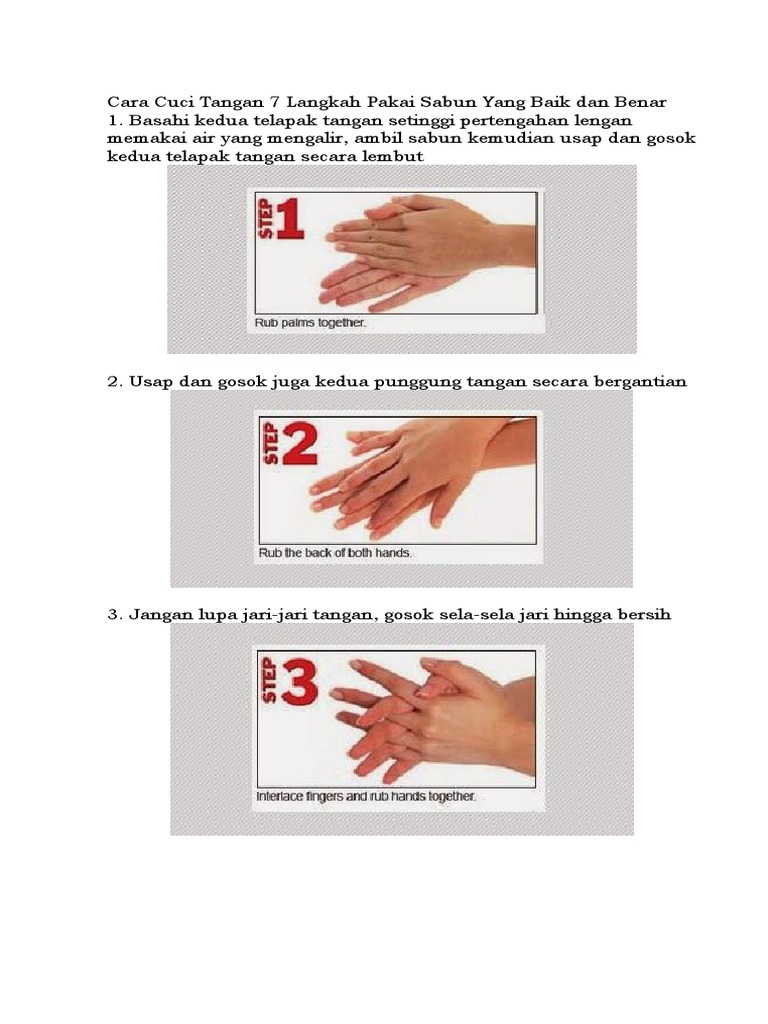 Cara Cuci Tangan 7 Langkah Pakai Sabun Yang Baik dan Benar
1. Basahi kedua telapak tangan setinggi pertengahan lengan memakai air yang mengalir, ambil sabun kemudian usap dan gosok kedua telapak tangan secara lembut

STEP 1
Rub palms together.

2. Usap dan gosok juga kedua punggung tangan secara bergantian

STEP 2
Rub the back of both hands.

3. Jangan lupa jari-jari tangan, gosok sela-sela jari hingga bersih

STEP 3
Interlace fingers and rub hands together.