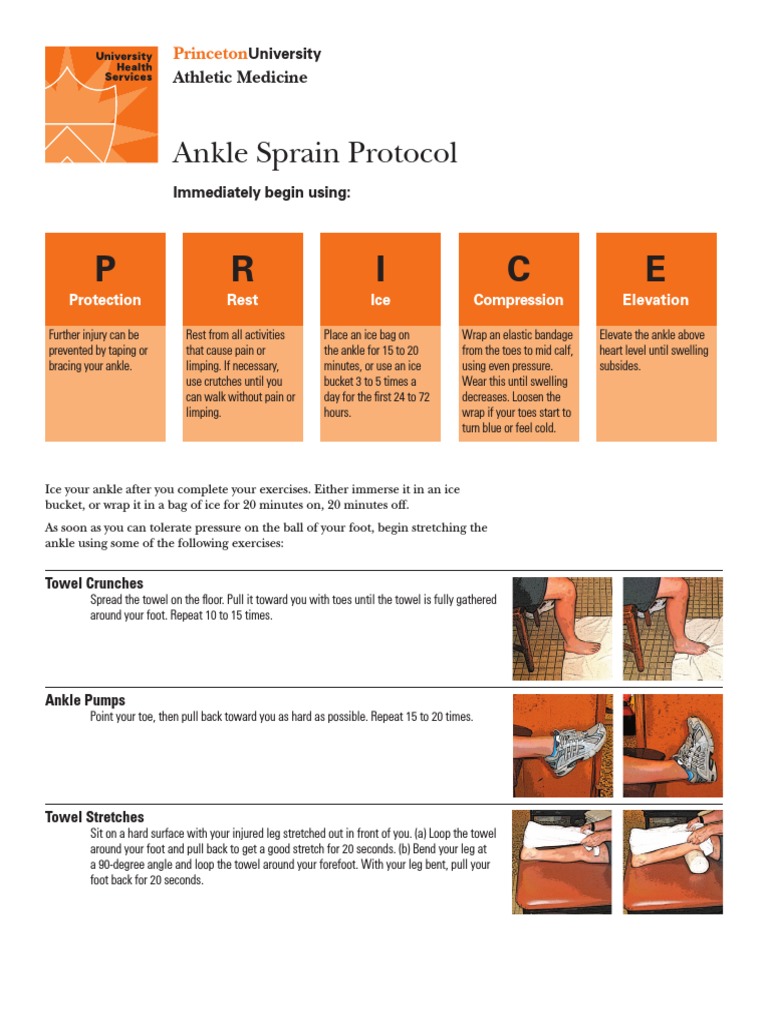 University Health Services

PrincetonUniversity
Athletic Medicine

Ankle Sprain Protocol

Immediately begin using:

P
Protection
Further injury can be prevented by taping or bracing your ankle.

R
Rest
Rest from all activities that cause pain or limping. If necessary, use crutches until you can walk without pain or limping.

I
Ice
Place an ice bag on the ankle for 15 to 20 minutes, or use an ice bucket 3 to 5 times a day for the first 24 to 72 hours.

C
Compression
Wrap an elastic bandage from the toes to mid calf, using even pressure. Wear this until swelling decreases. Loosen the wrap if your toes start to turn blue or feel cold.

E
Elevation
Elevate the ankle above heart level until swelling subsides.

Ice your ankle after you complete your exercises. Either immerse it in an ice bucket, or wrap it in a bag of ice for 20 minutes on, 20 minutes off.

As soon as you can tolerate pressure on the ball of your foot, begin stretching the ankle using some of the following exercises:

Towel Crunches
Spread the towel on the floor. Pull it toward you with toes until the towel is fully gathered around your foot. Repeat 10 to 15 times.

Ankle Pumps
Point your toe, then pull back toward you as hard as possible. Repeat 15 to 20 times.

Towel Stretches
Sit on a hard surface with your injured leg stretched out in front of you. (a) Loop the towel around your foot and pull back to get a good stretch for 20 seconds. (b) Bend your leg at a 90-degree angle and loop the towel around your forefoot. With your leg bent, pull your foot back for 20 seconds.